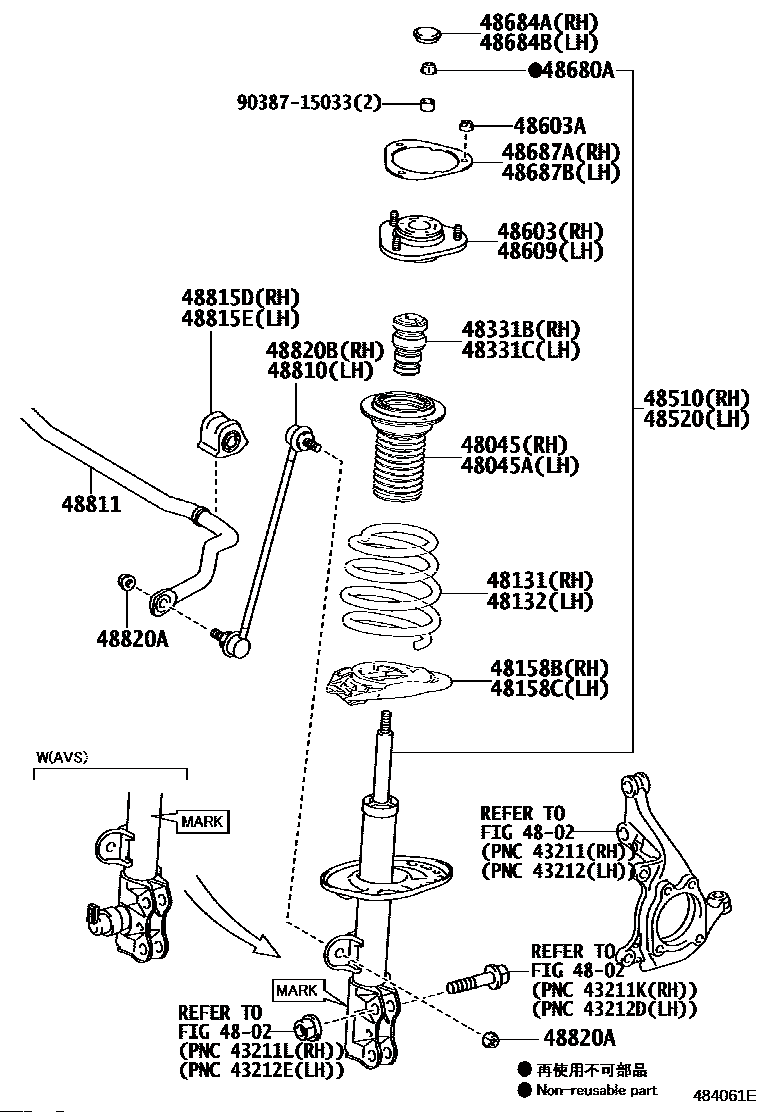 48684A(RH)
48684B(LH)
●48680A
90387-15033(2)
48603A
48687A(RH)
48687B(LH)
48603(RH)
48609(LH)
48815D(RH)
48815E(LH)
48331B(RH)
48331C(LH)
48820B(RH)
48810(LH)
48510(RH)
48520(LH)
48045(RH)
48045A(LH)
48811
48131(RH)
48132(LH)
48820A
48158B(RH)
48158C(LH)
W(AVS)
MARK
REFER TO
FIG 48-02
(PNC 43211(RH))
(PNC 43212(LH))
REFER TO
FIG 48-02
(PNC 43211K(RH))
(PNC 43212D(LH))
MARK
REFER TO
FIG 48-02
(PNC 43211L(RH))
(PNC 43212E(LH))
48820A
● 再使用不可部品
● Non-reusable part
484061E