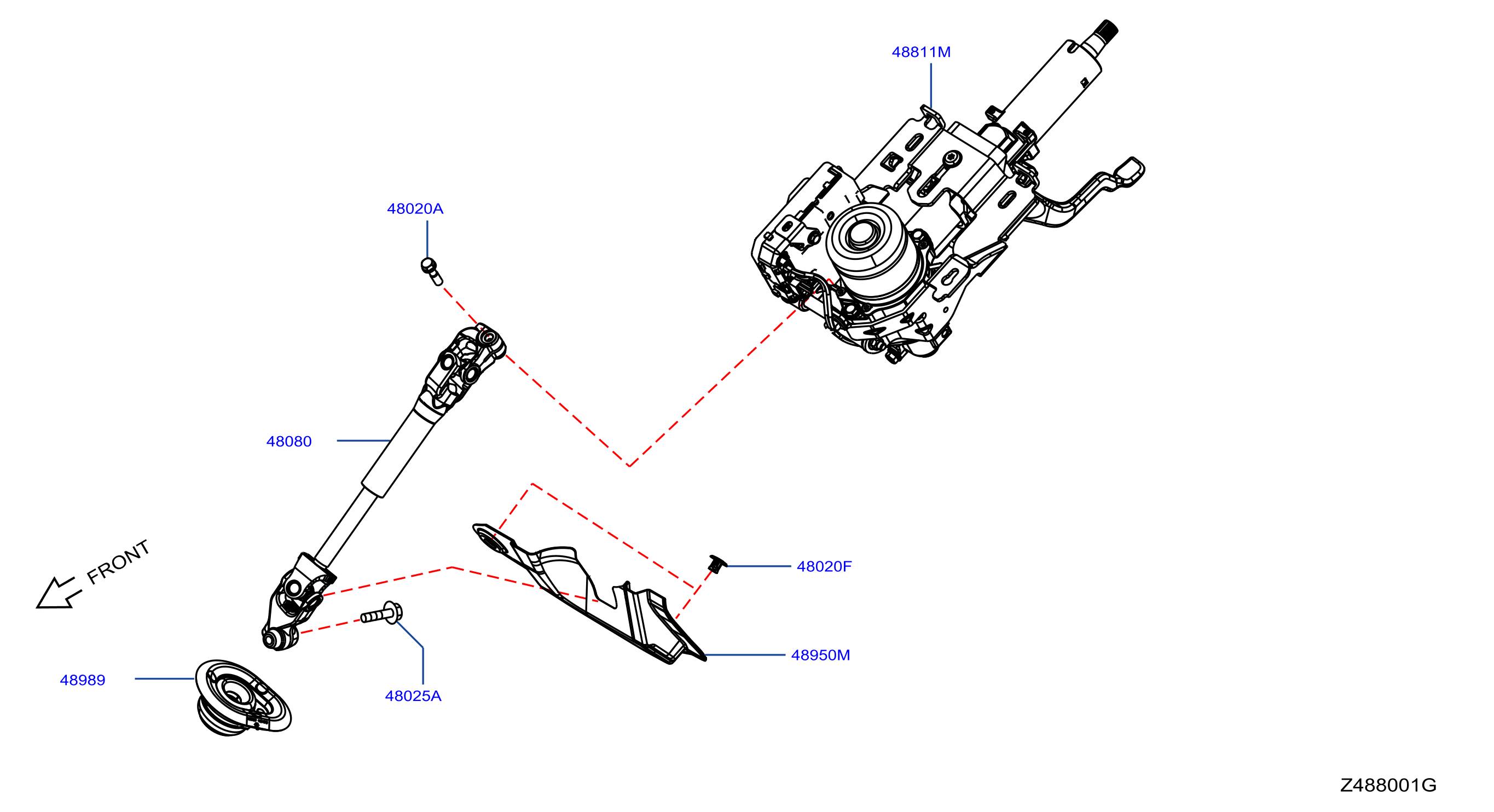 48811M

48020A

48080

FRONT

48020F

48950M

48989

48025A

Z488001G