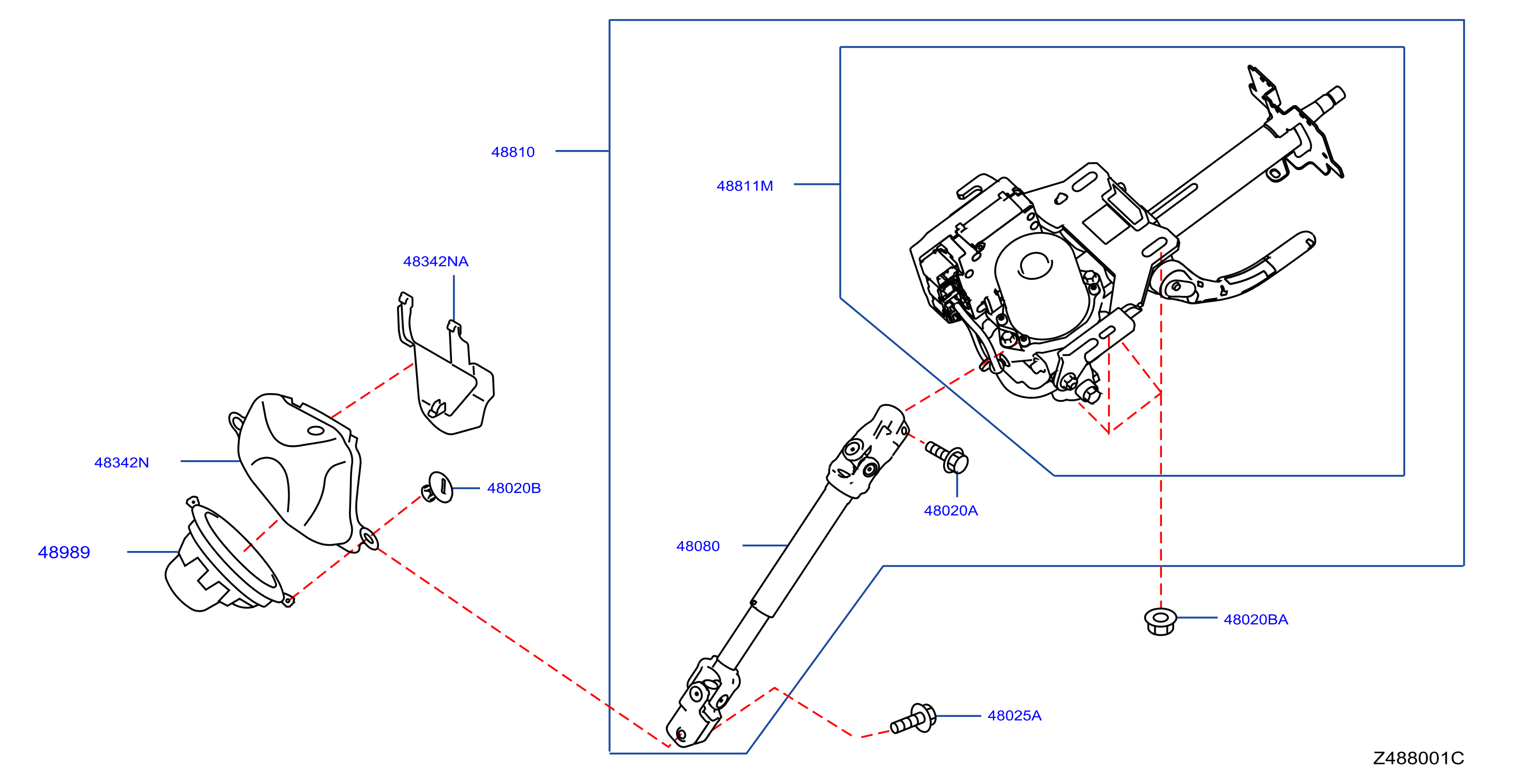 48810

48811M

48342NA

48342N

48020B

48989

48020A

48080

48020BA

48025A

Z488001C