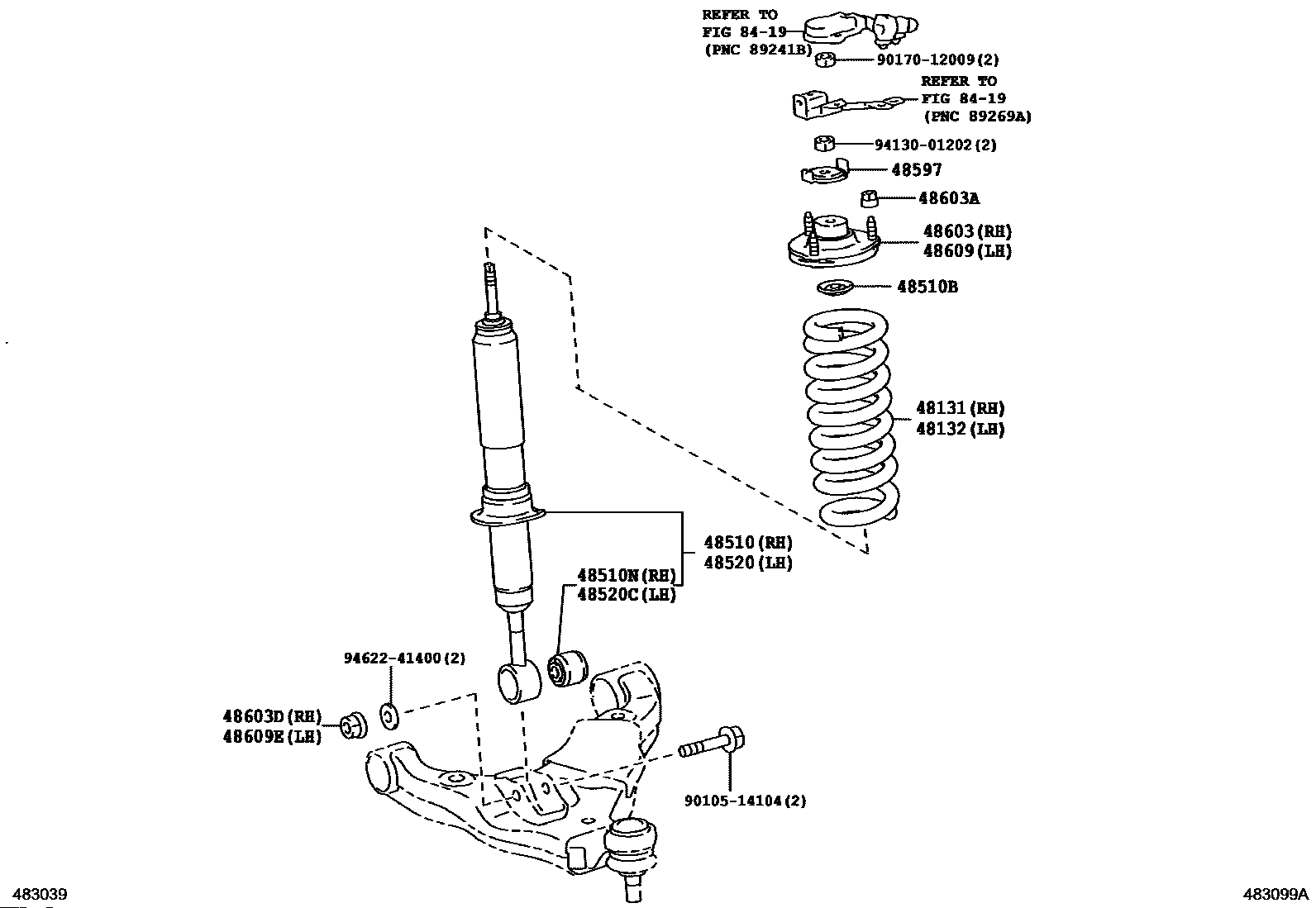 REFER TO
FIG 84-19
(PNC 89241B)

90170-12009(2)

REFER TO
FIG 84-19
(PNC 89269A)

94130-01202(2)

48597

48603A

48603(RH)
48609(LH)

48510B

48131(RH)
48132(LH)

48510(RH)
48520(LH)

48510N(RH)
48520C(LH)

94622-41400(2)

48603D(RH)
48609E(LH)

90105-14104(2)

483039

483099A