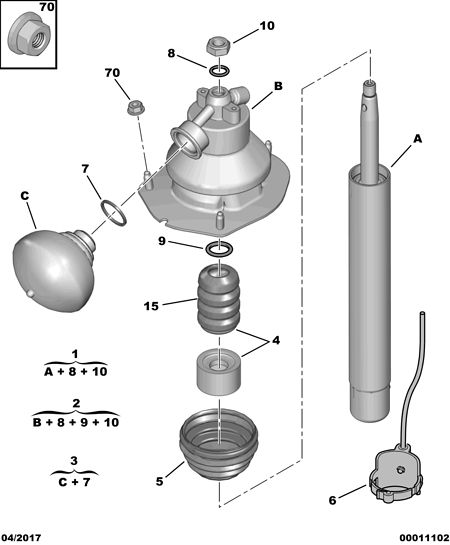 70

10

8

70

B

A

7

C

9

15

4

1
A + 8 + 10

2
B + 8 + 9 + 10

3
C + 7

5

6

04/2017

00011102