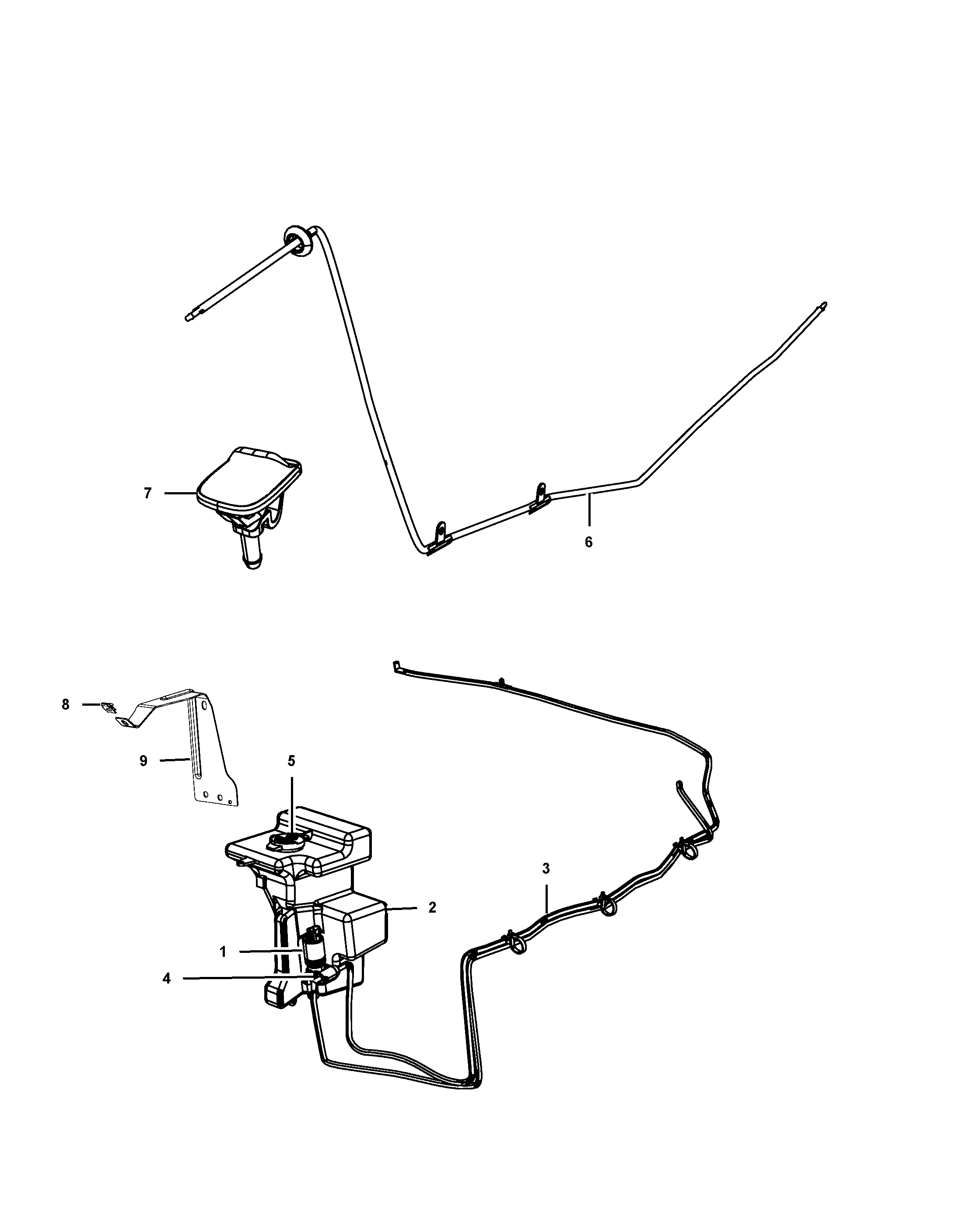 7

6

8

9

5

3

2

1

4