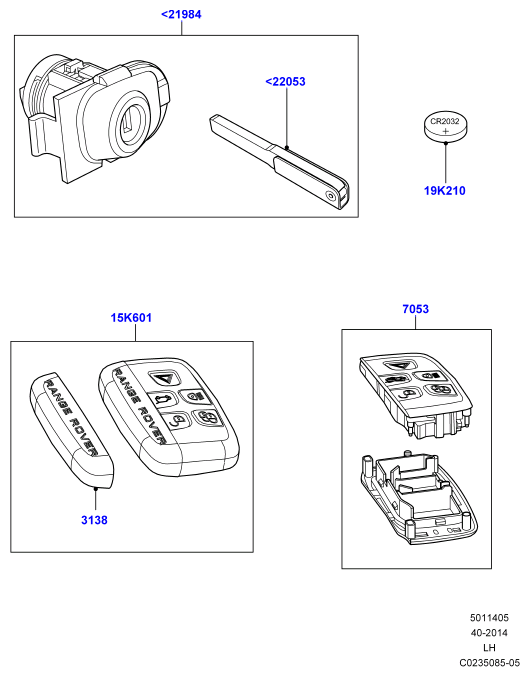 <21984

<22053

CR2032
+

19K210

15K601

RANGE ROVER

RANGE ROVER

3138

7053

5011405
40-2014
LH
C0235085-05