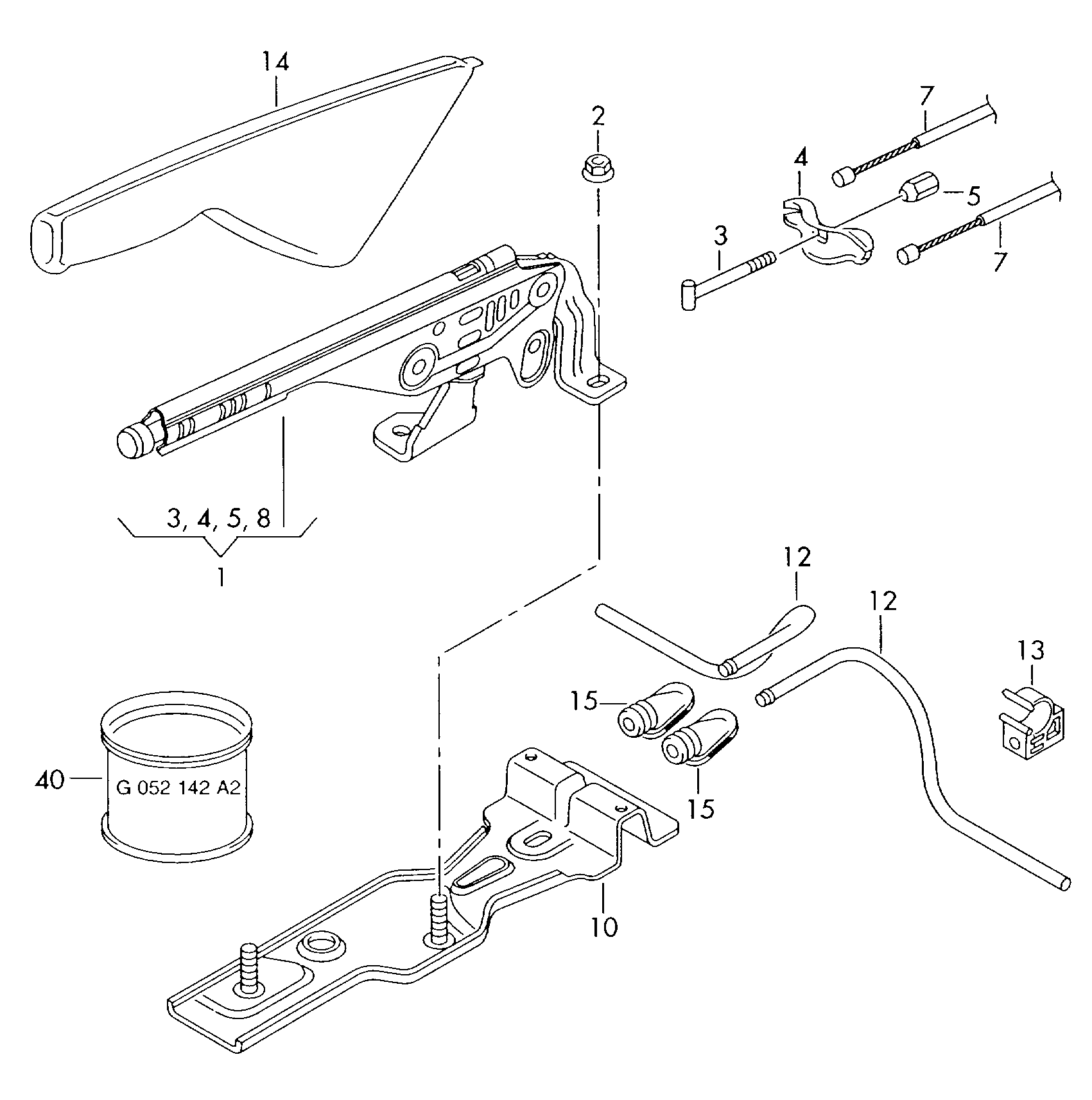 14

2

7

4

5

3

7

3, 4, 5, 8

1

12

12

13

15

15

40

G 052 142 A2

10