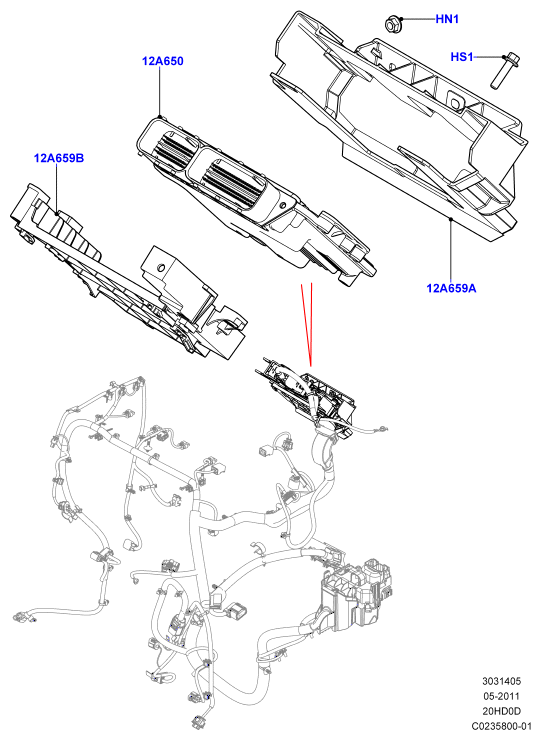 HN1

HS1

12A650

12A659B

12A659A

3031405
05-2011
20HD0D
C0235800-01