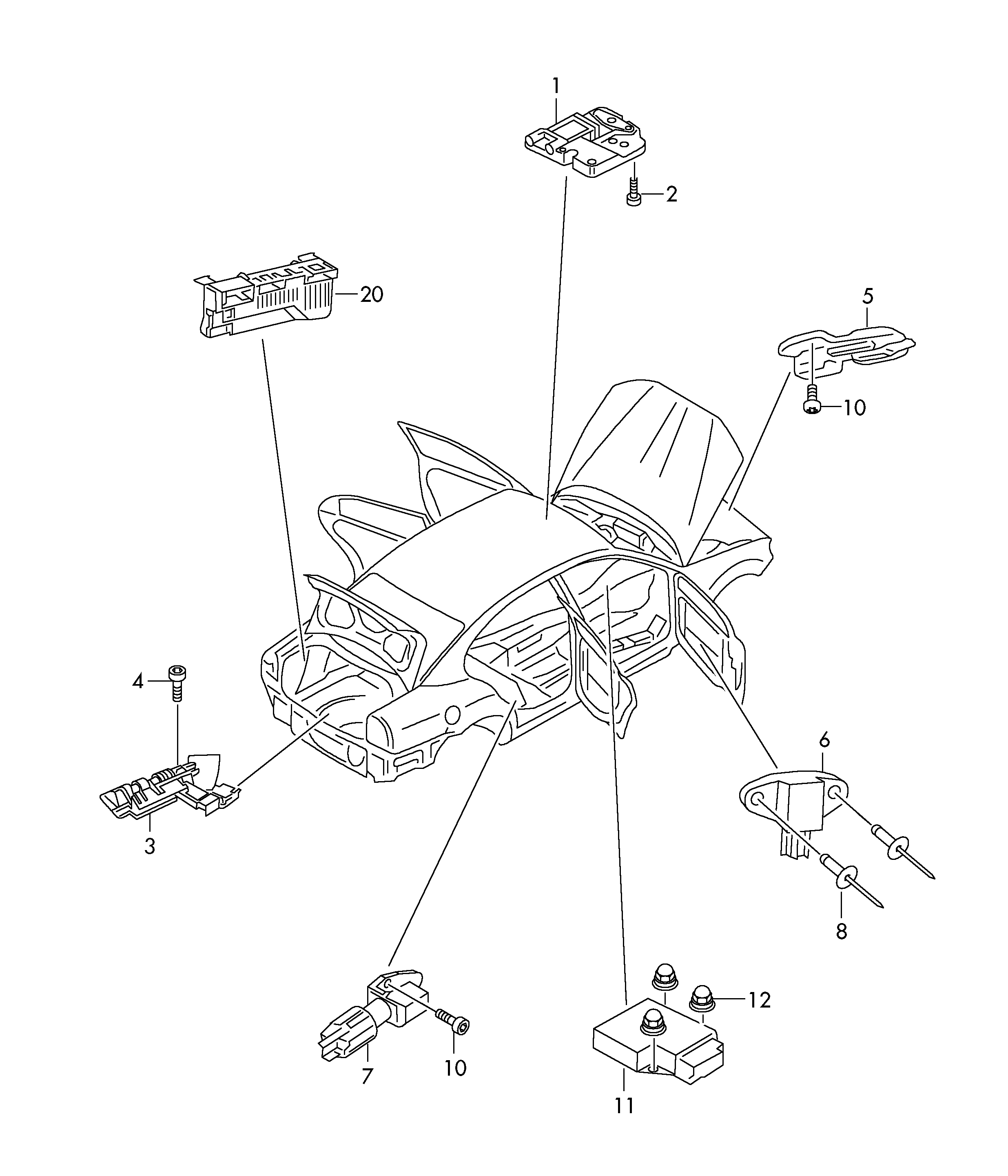 1
2
20
5
10
4
3
6
8
7
10
12
11