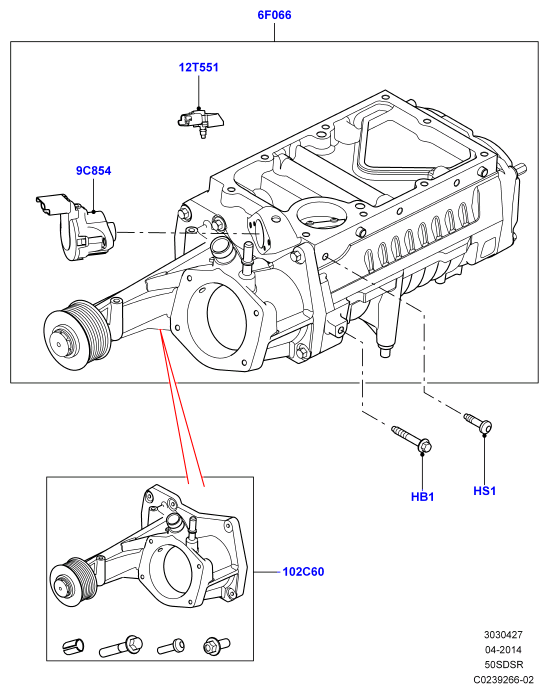 6F066

12T551

9C854

HB1

HS1

102C60

3030427
04-2014
50SDSR
C0239266-02