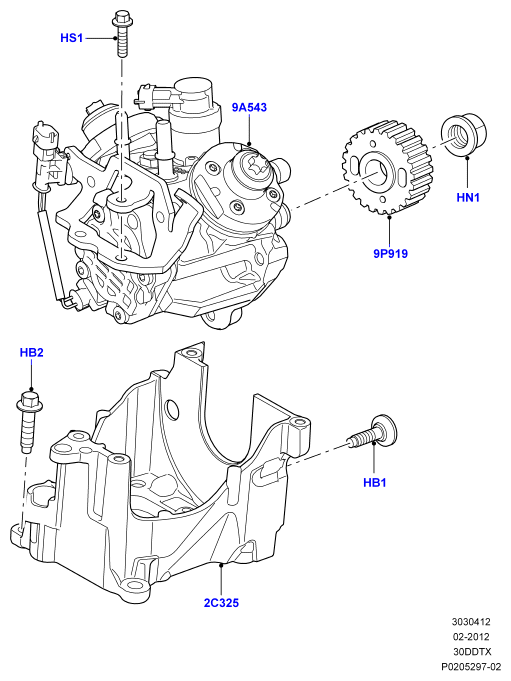 HS1

9A543

HN1

9P919

HB2

HB1

2C325

3030412
02-2012
30DDTX
P0205297-02