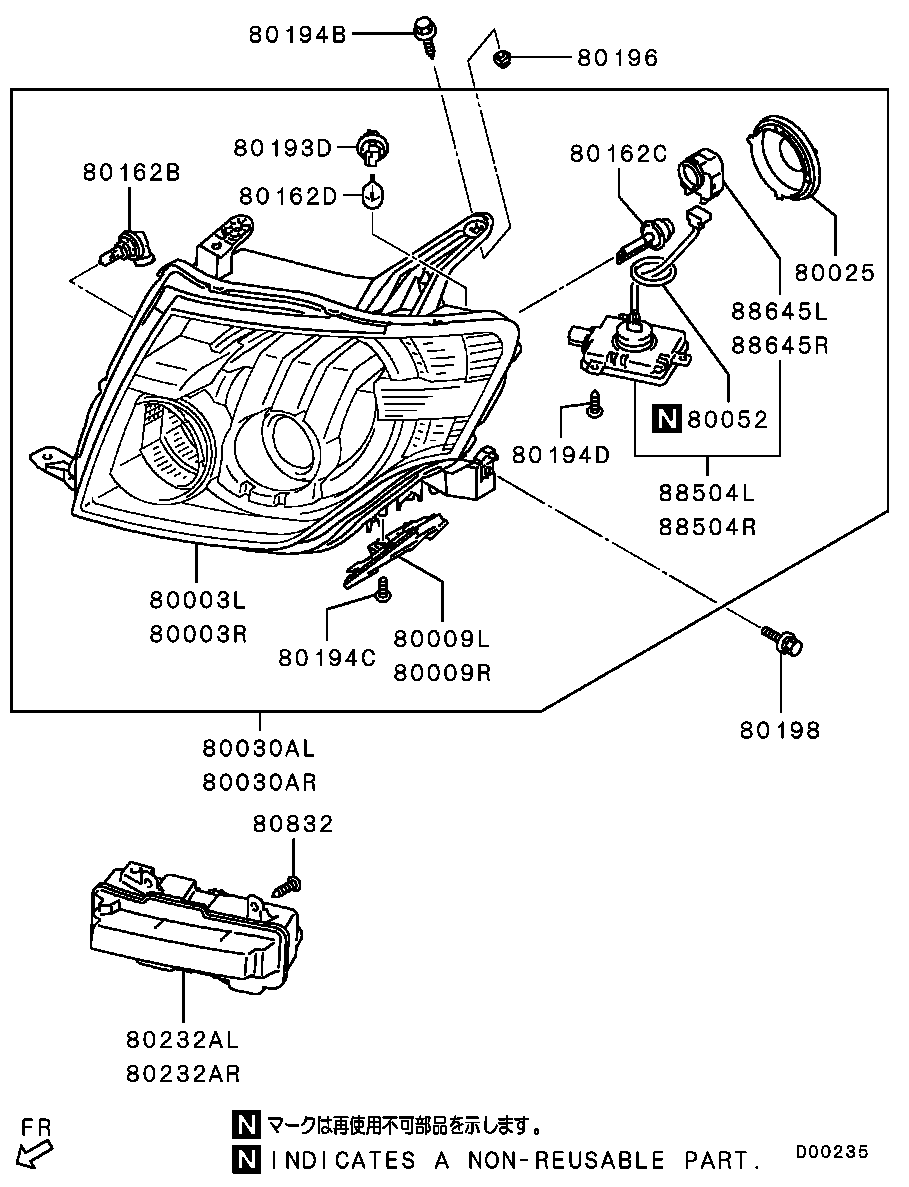 80194B
80196
80193D
80162B
80162D
80162C
80025
88645L
88645R
N 80052
80194D
88504L
88504R
80003L
80003R
80194C
80009L
80009R
80198
80030AL
80030AR
80832
80232AL
80232AR
FR
N マークは再使用不可部品を示します。
N INDICATES A NON-REUSABLE PART.
D00235