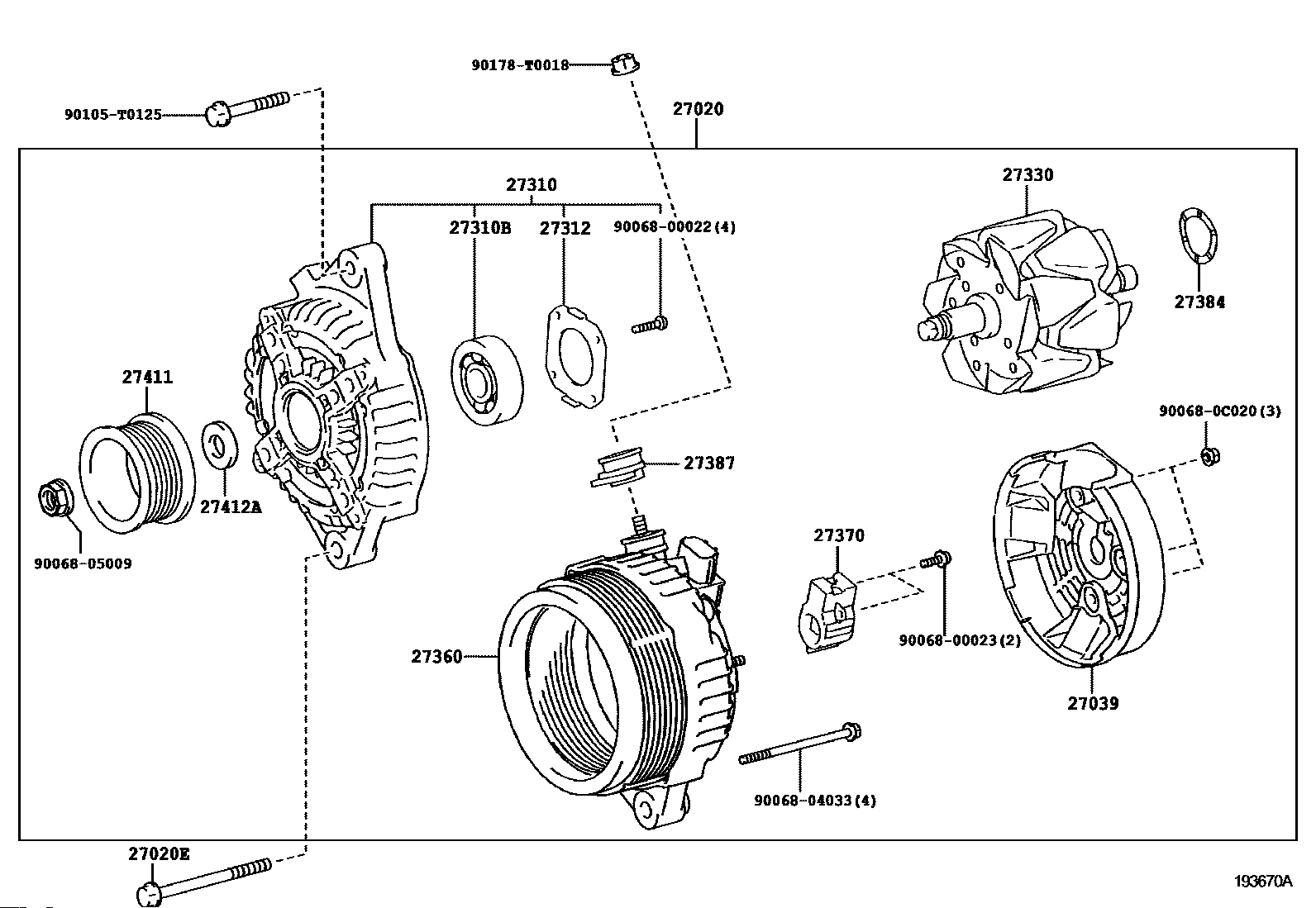 90178-T0018
90105-T0125
27020
27310
27310B
27312
90068-00022(4)
27330
27384
27411
27412A
90068-05009
27387
90068-0C020(3)
27370
90068-00023(2)
27360
27039
90068-04033(4)
27020E
193670A