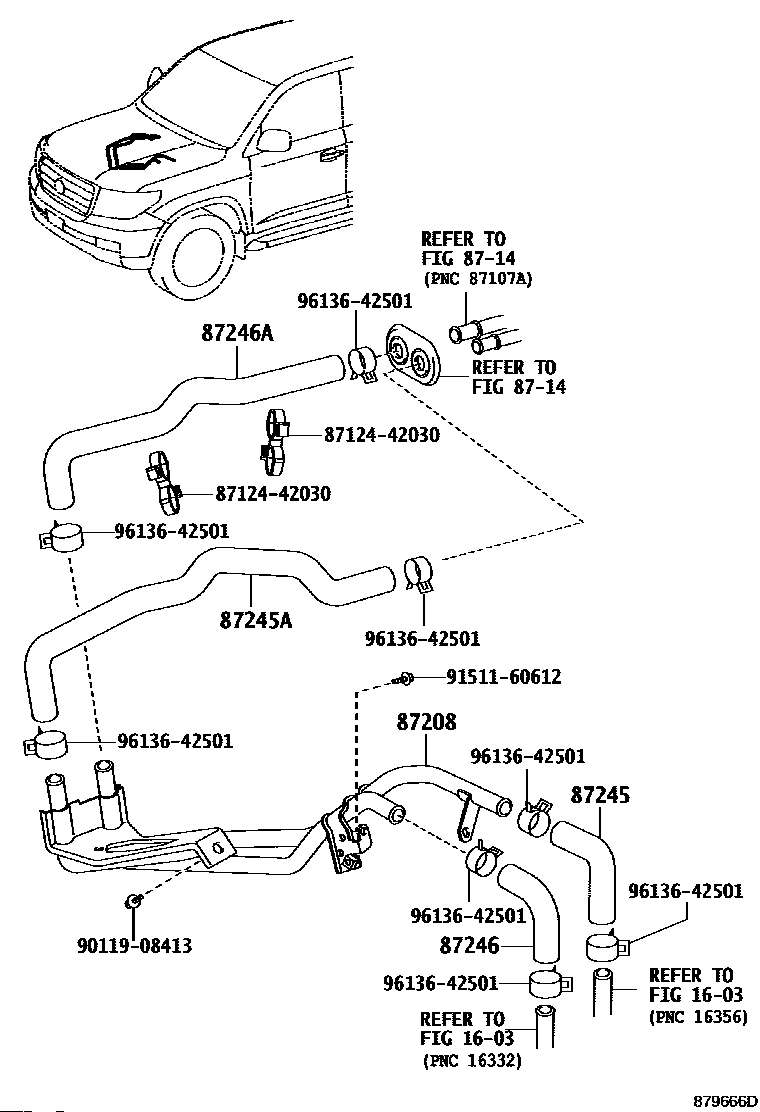 REFER TO
FIG 87-14
(PNC 87107A)

96136-42501

87246A

REFER TO
FIG 87-14

87124-42030

87124-42030

96136-42501

87245A

96136-42501

91511-60612

96136-42501

87208

96136-42501

87245

96136-42501

96136-42501

90119-08413

87246

96136-42501

REFER TO
FIG 16-03
(PNC 16356)

REFER TO
FIG 16-03
(PNC 16332)

879666D