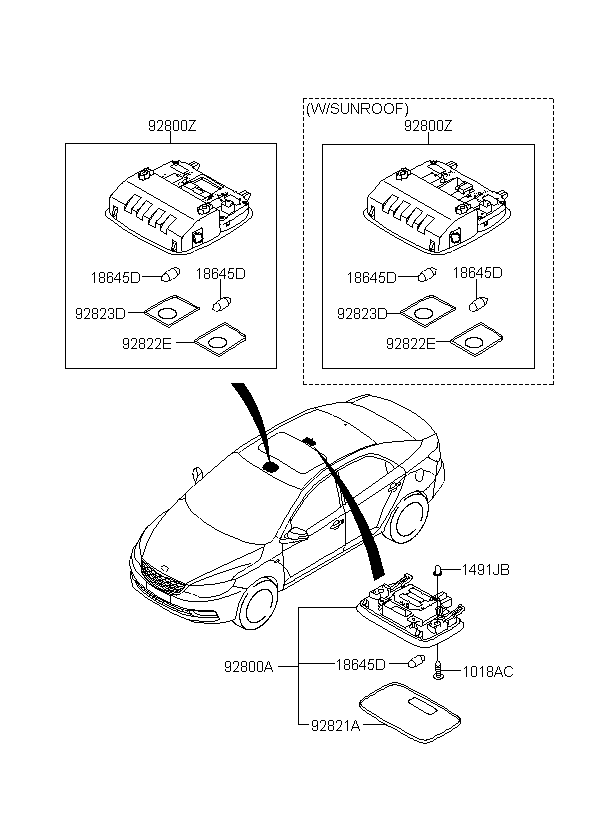 92800Z

18645D
18645D
92823D
92822E

(W/SUNROOF)
92800Z

18645D
18645D
92823D
92822E

1491JB
92800A
18645D
1018AC
92821A