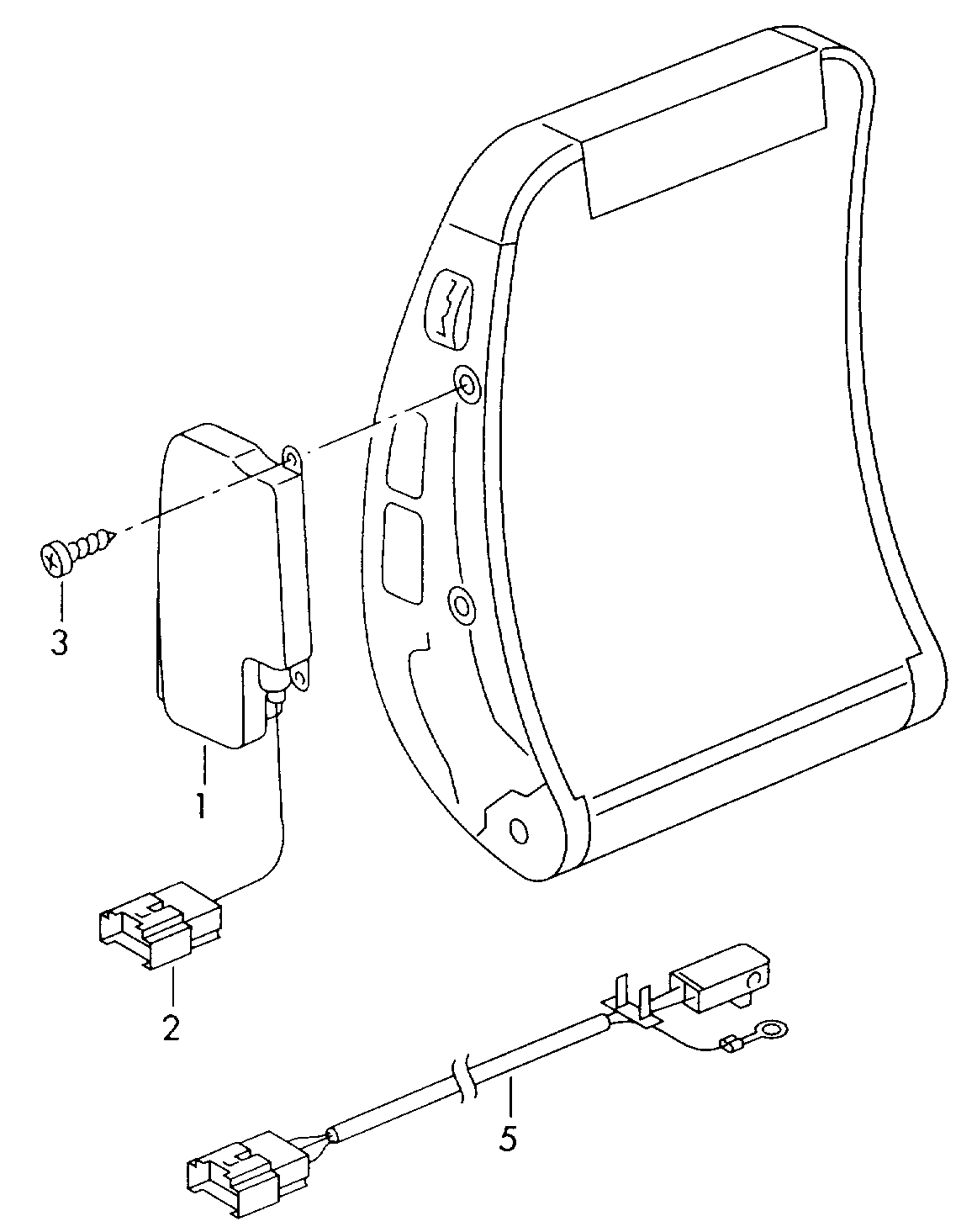 3
1
2
5