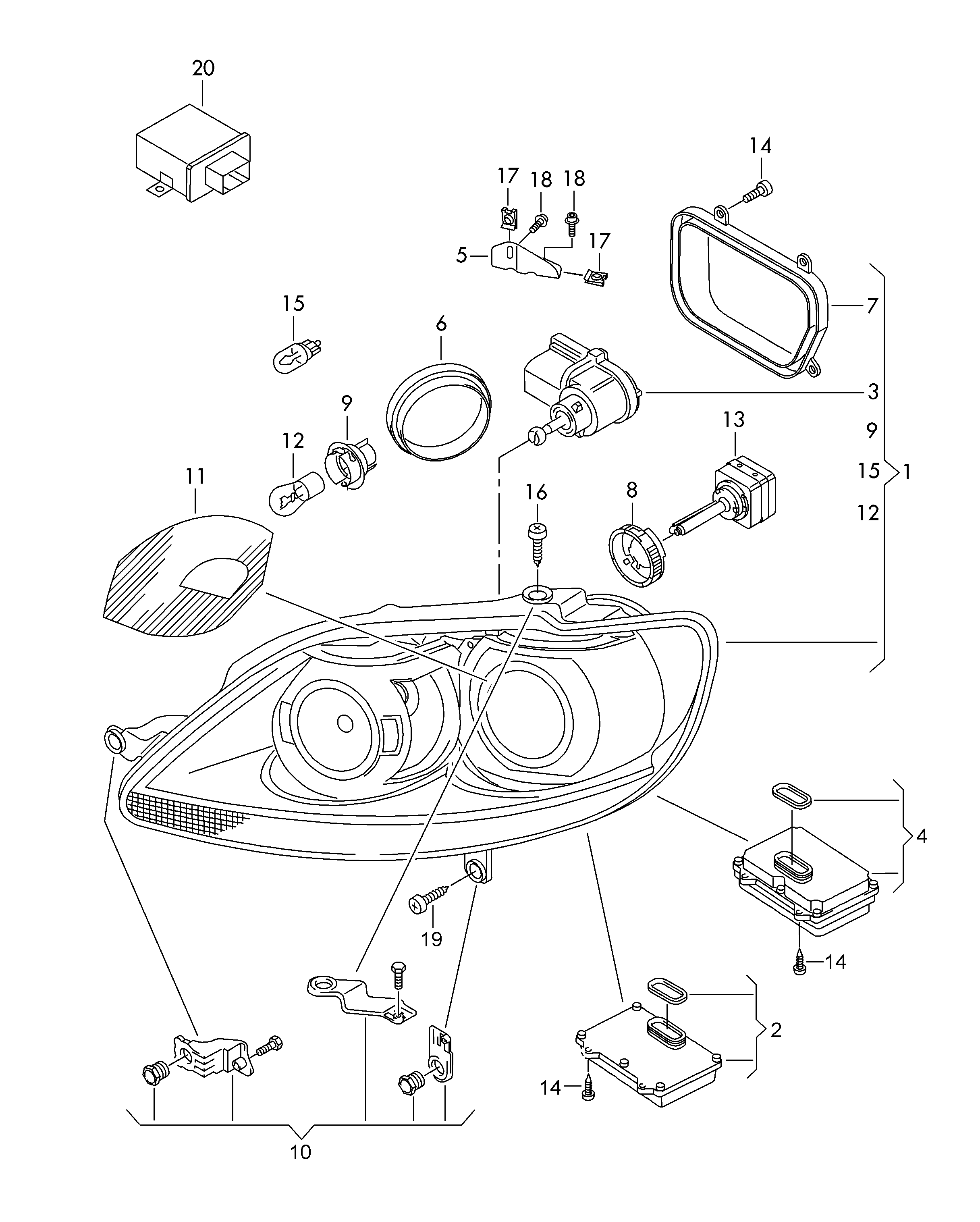 20

14

17 18 18

17

5

7

15

6

3

9

13

9

12

15

1

11

16

8

12

4

19

14

2

14

10