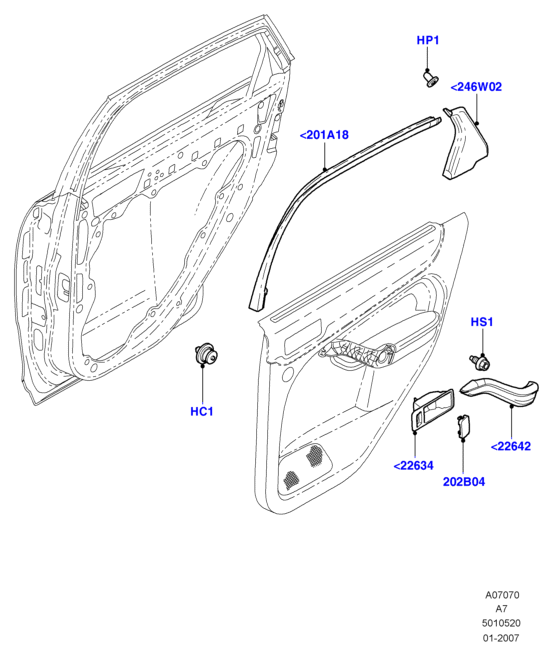 HP1
<246W02
<201A18
HS1
HC1
<22642
<22634
202B04

A07070
A7
5010520
01-2007