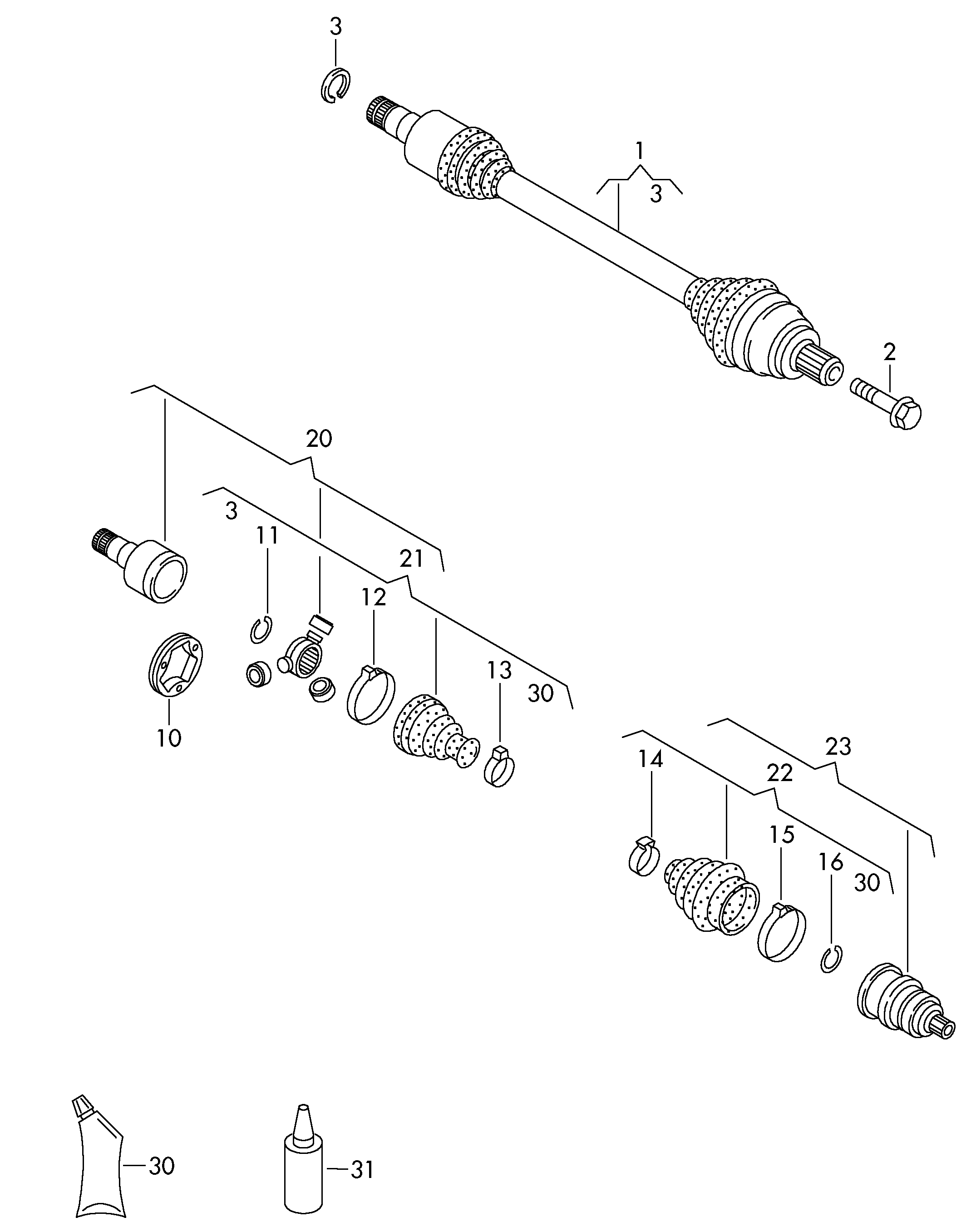 3
1
3
2
20
3
11
21
12
13
30
10
14
22
23
15
16
30
30
31