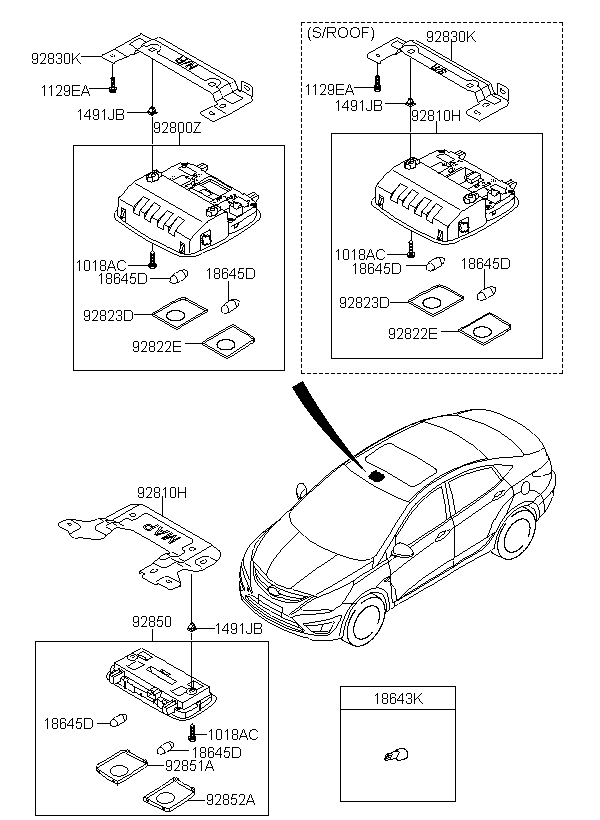 92830K
1129EA
1491JB
92800Z
1018AC
18645D
18645D
92823D
92822E

(S/ROOF)
92830K
1129EA
1491JB
92810H
1018AC
18645D
18645D
92823D
92822E

92810H
MAP
92850
1491JB
18645D
1018AC
18645D
92851A
92852A

18643K