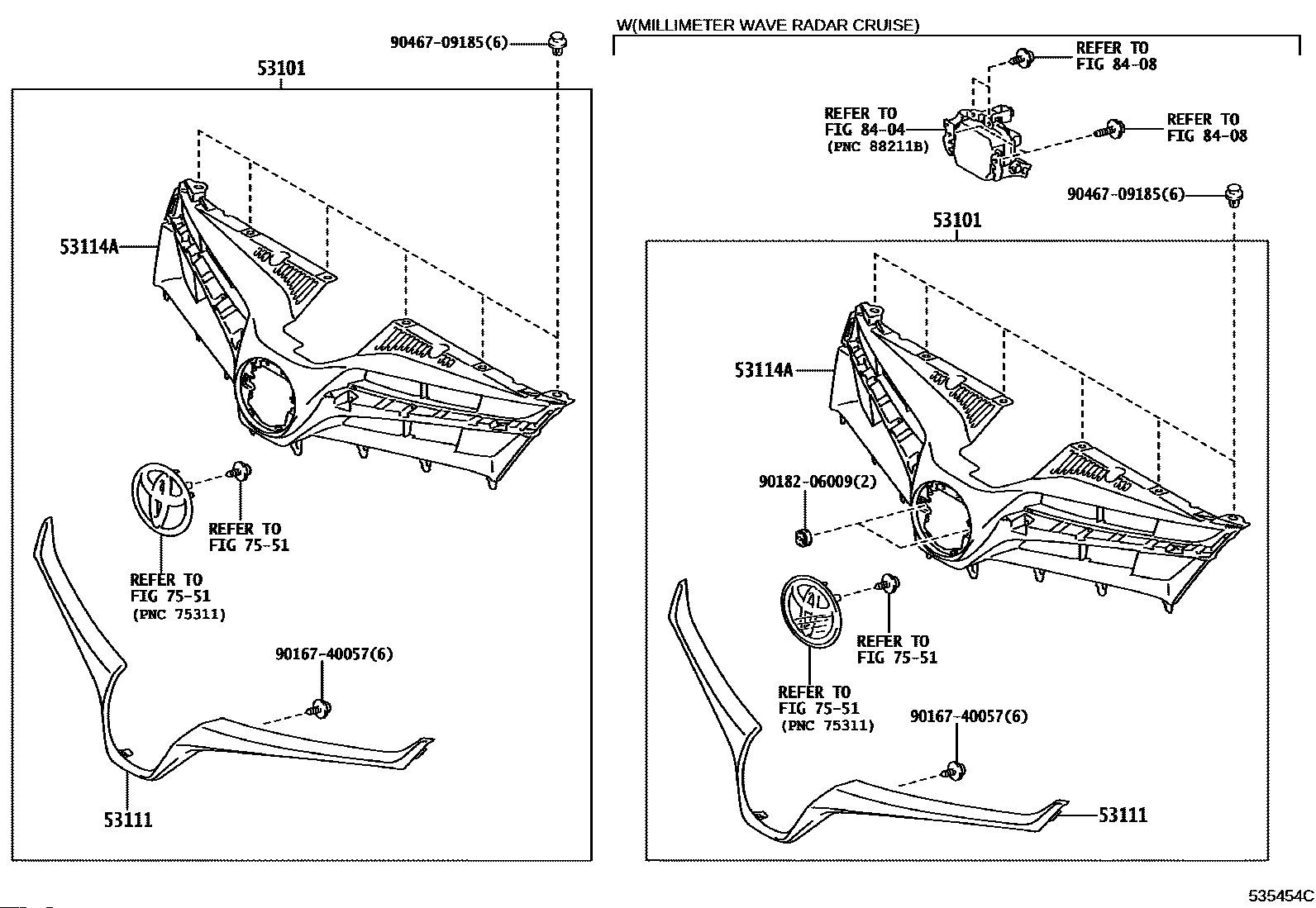 90467-09185(6)

53101

53114A

REFER TO
FIG 75-51

REFER TO
FIG 75-51
(PNC 75311)

90167-40057(6)

53111

W(MILLIMETER WAVE RADAR CRUISE)

REFER TO
FIG 84-08

REFER TO
FIG 84-04
(PNC 88211B)

REFER TO
FIG 84-08

90467-09185(6)

53101

53114A

90182-06009(2)

REFER TO
FIG 75-51

REFER TO
FIG 75-51
(PNC 75311)

90167-40057(6)

53111

535454C