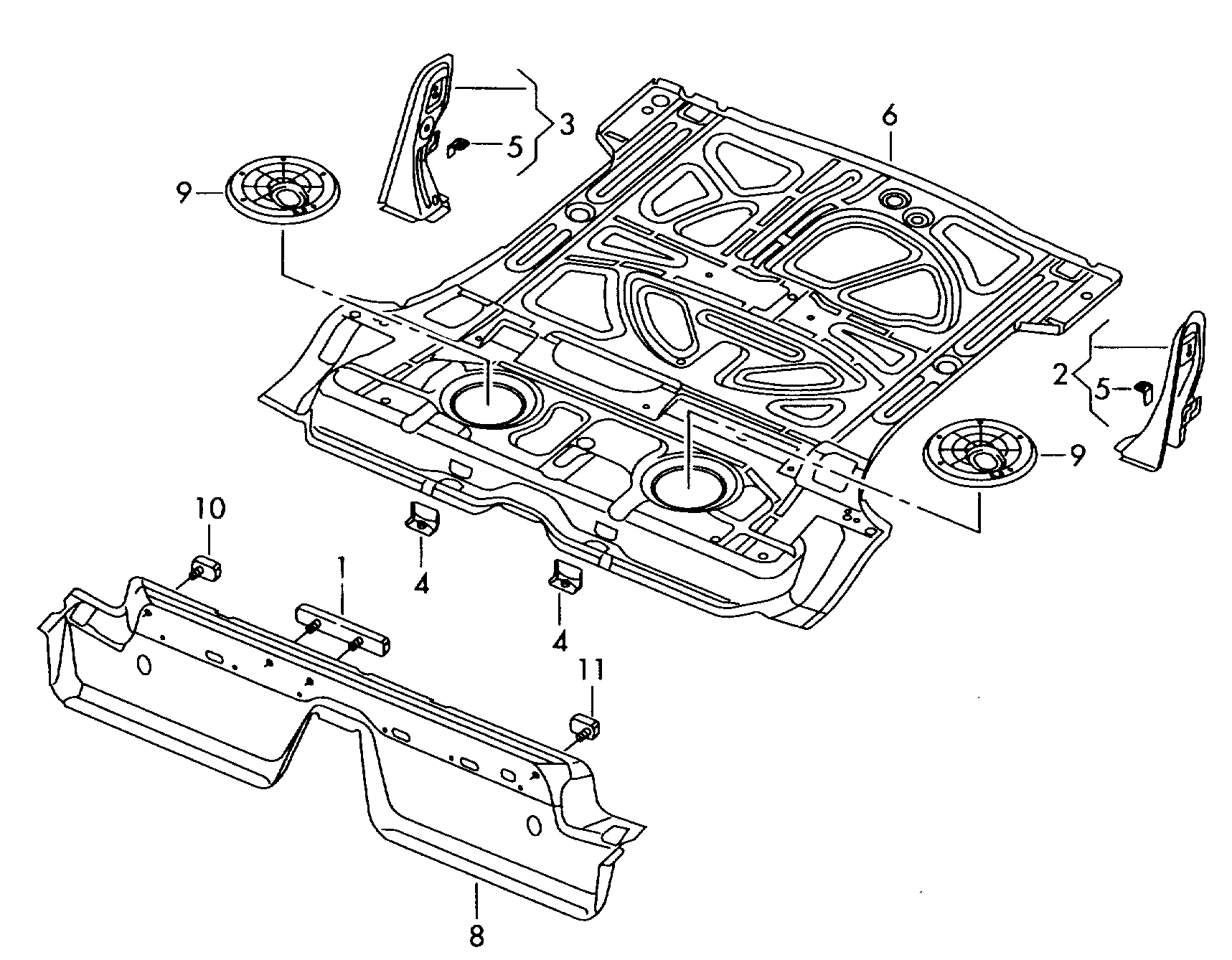 3
5
6
9
2
5
9
10
1
4
4
11
8