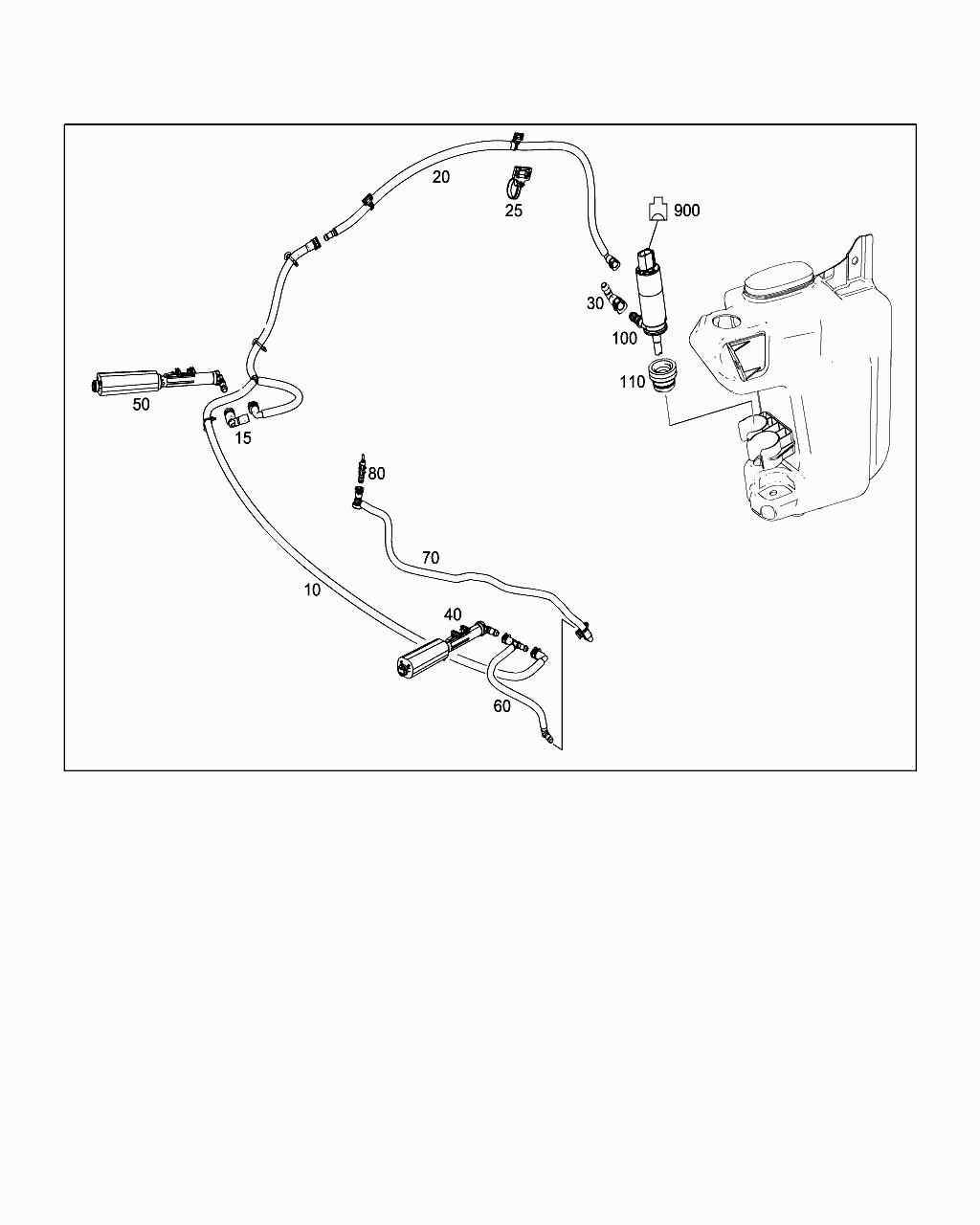 20
25
900
30
100
110
50
15
80
70
10
40
60