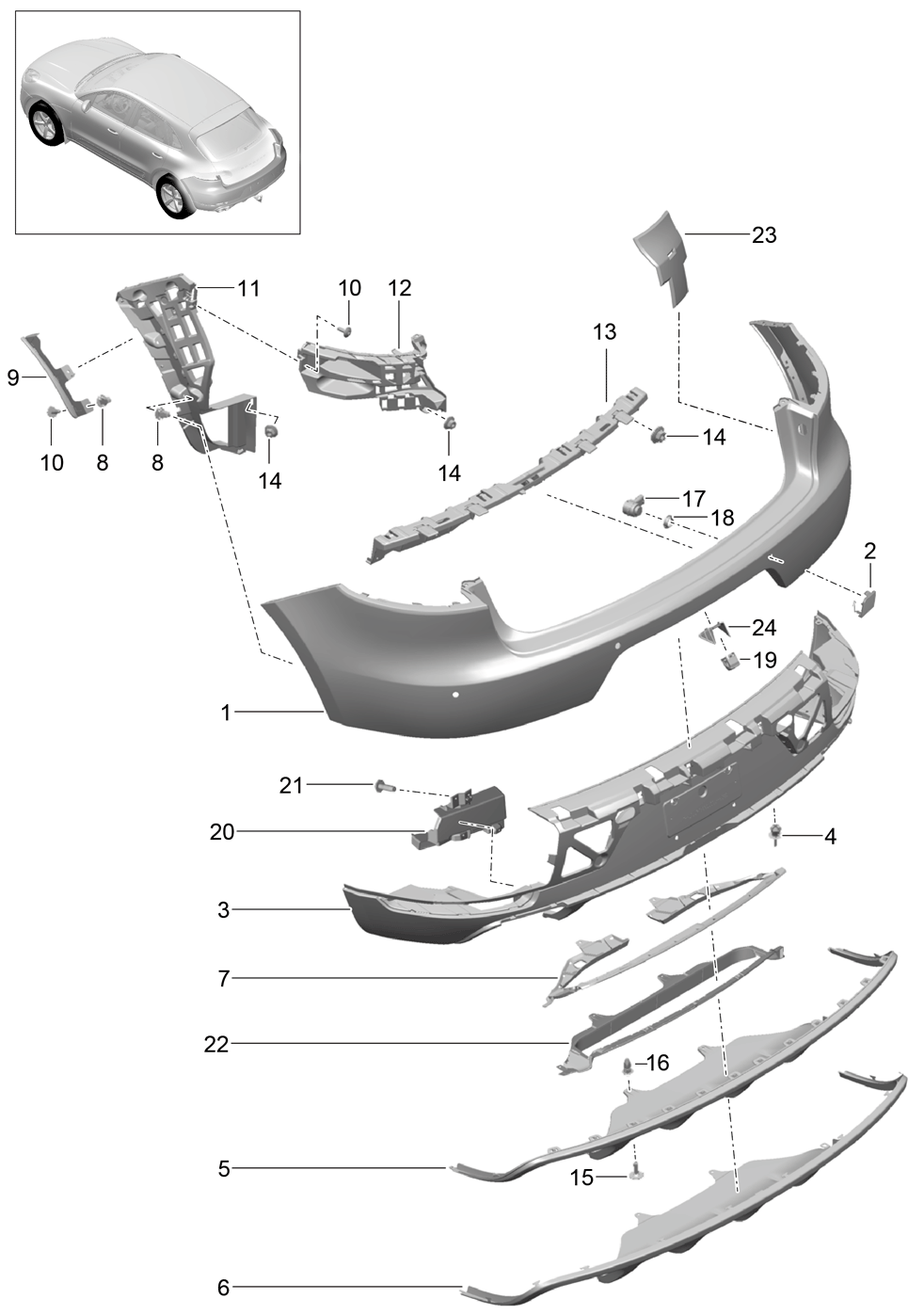 23
11
10
12
13
9
10
8
8
14
14
14
17
18
2
24
19
1
21
20
4
3
7
22
16
5
15
6