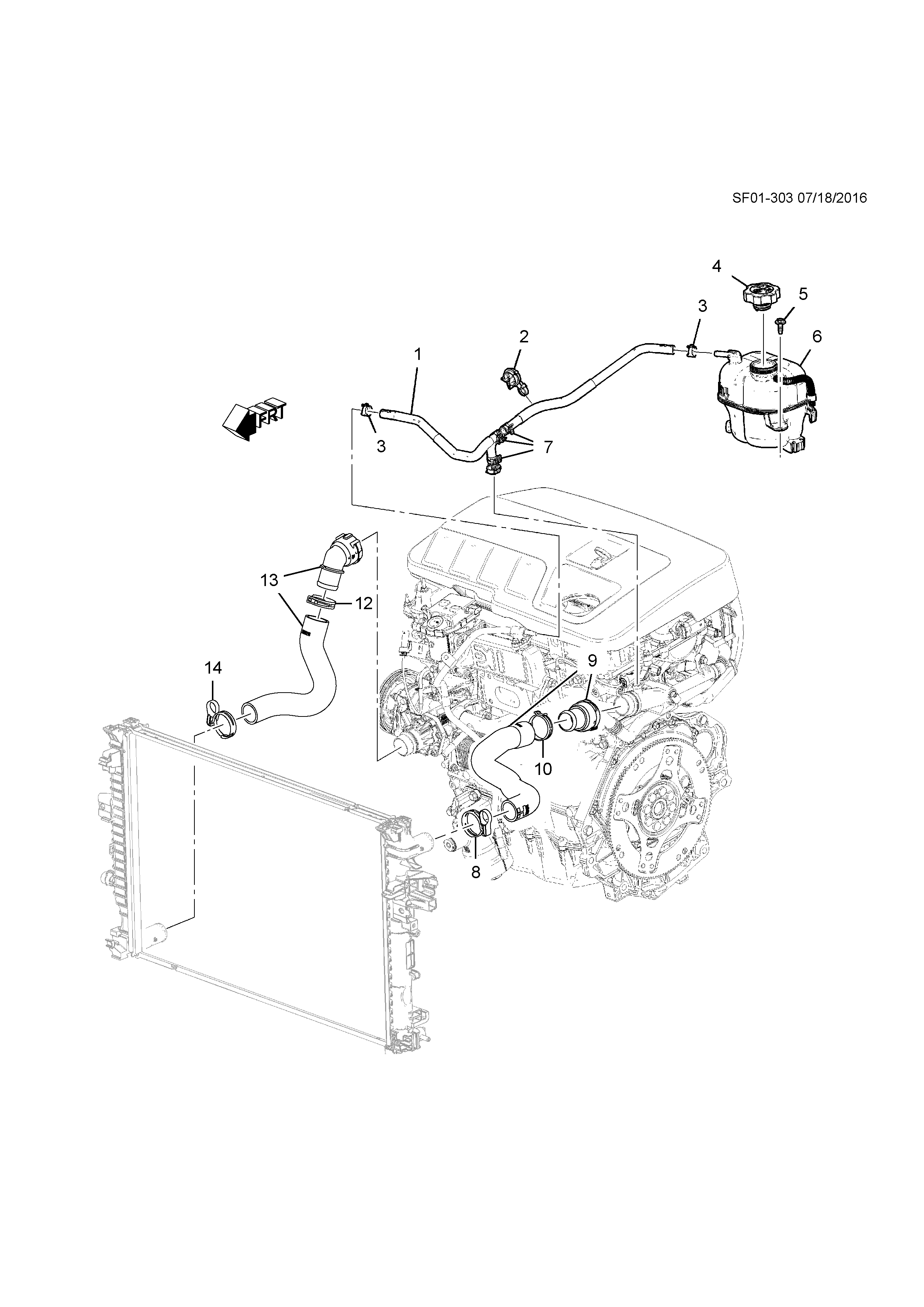 SF01-303 07/18/2016

4
5
3
6
2
1
FRT
3
7
13
12
14
9
10
8