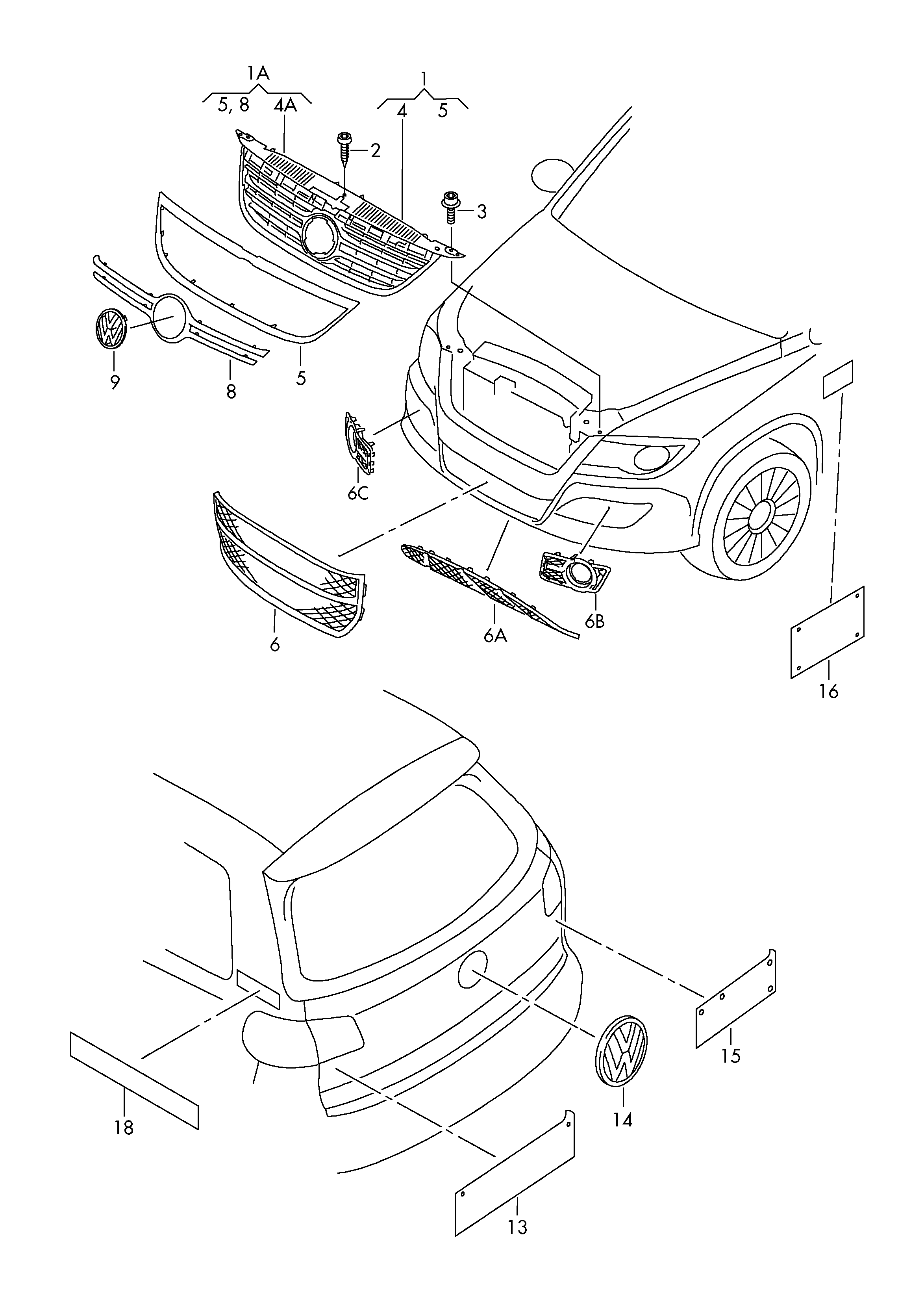 1A
5, 8
4A
1
4
5
2
3
9
8
5
6C
6
6A
6B
16
18
13
14
15