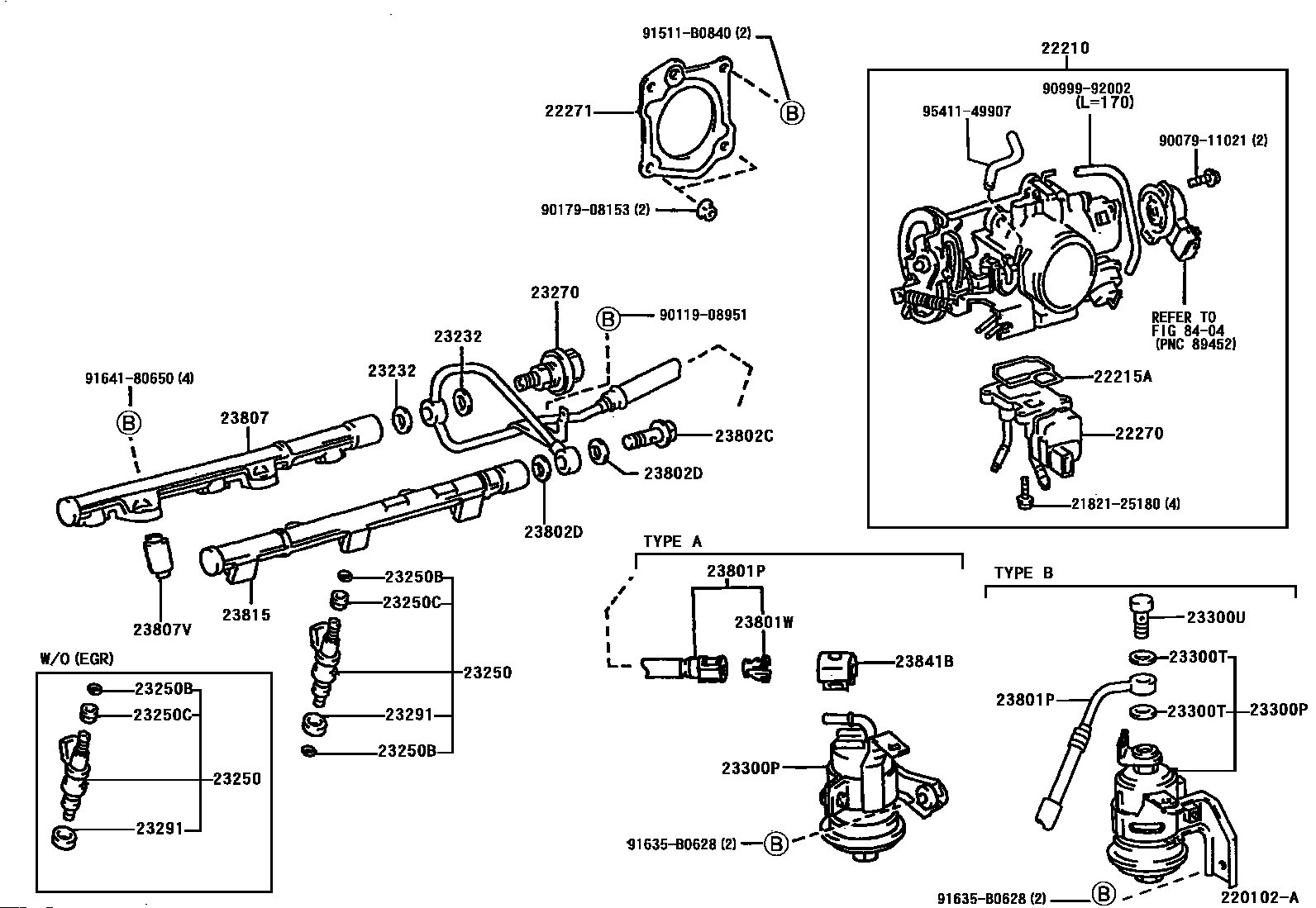 91511-B0840 (2)
B
22271
90179-08153 (2)

22210
90999-92002
(L=170)
95411-49907
90079-11021 (2)
REFER TO
FIG 84-04
(PNC 89452)
22215A
22270
21821-25180 (4)

23270
B
90119-08951
23232
23232
91641-80650 (4)
B
23807
23802C
23802D
23802D
23807V
23815

23250B
23250C
23250
23291
23250B

W/O (EGR)
23250B
23250C
23250
23291

TYPE A
23801P
23801W
23841B
23300P
91635-B0628 (2)
B

TYPE B
23300U
23300T
23801P
23300T
23300P
91635-B0628 (2)
B
220102-A