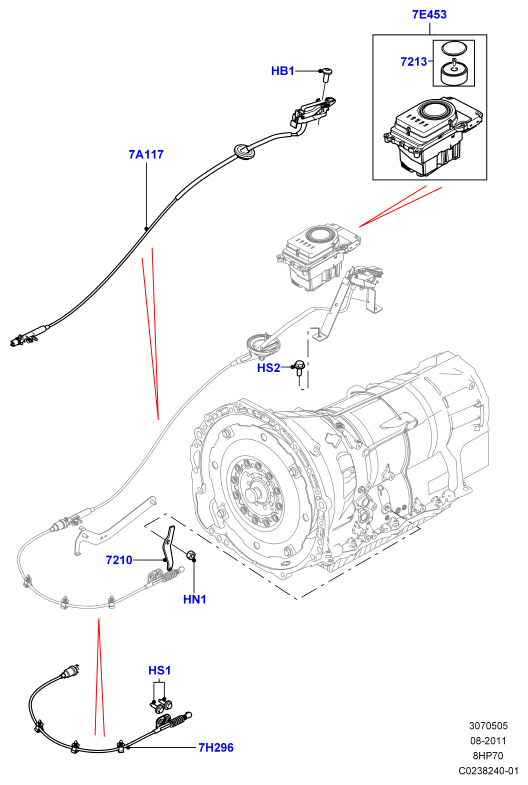 7E453
7213
HB1
7A117
HS2
7210
HN1
HS1
7H296
3070505
08-2011
8HP70
C0238240-01