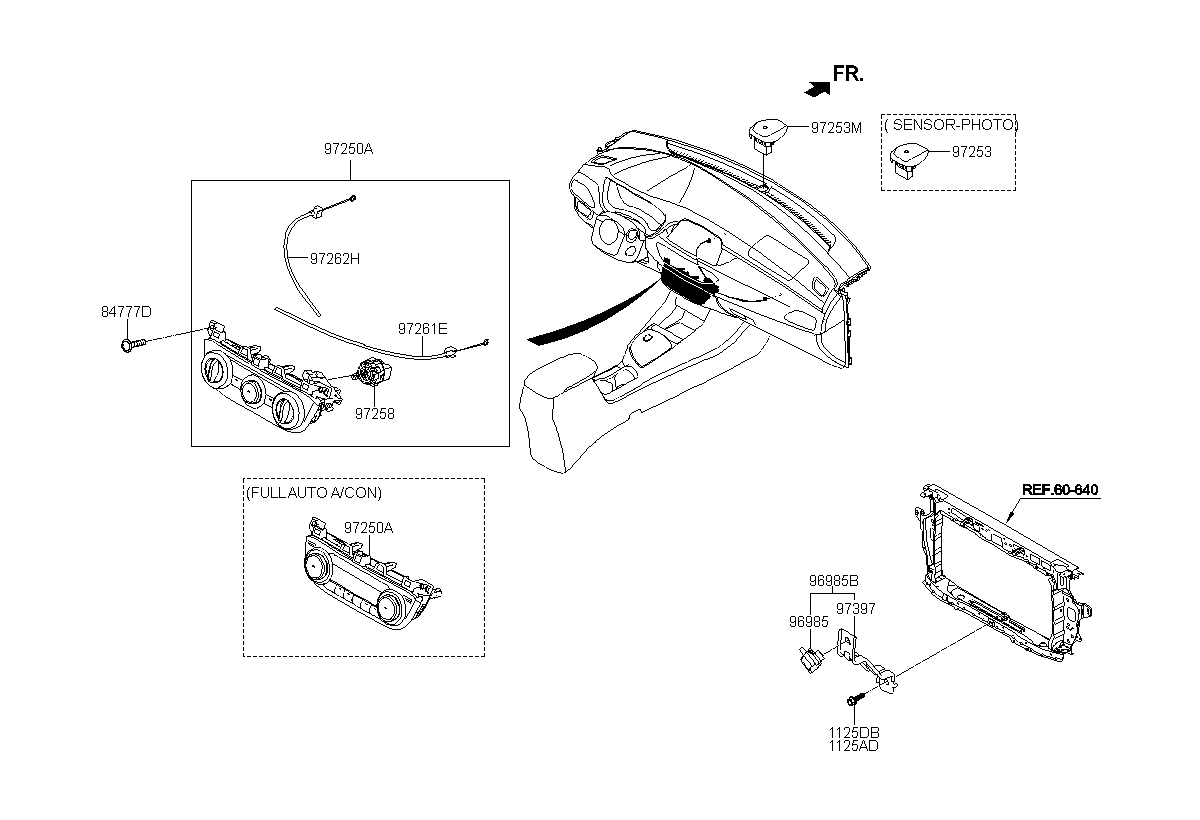 FR.

97253M

( SENSOR-PHOTO)
97253

97250A

97262H

84777D

97261E

97258

(FULL AUTO A/CON)
97250A

REF.60-640

96985B
96985
97397

1125DB
1125AD