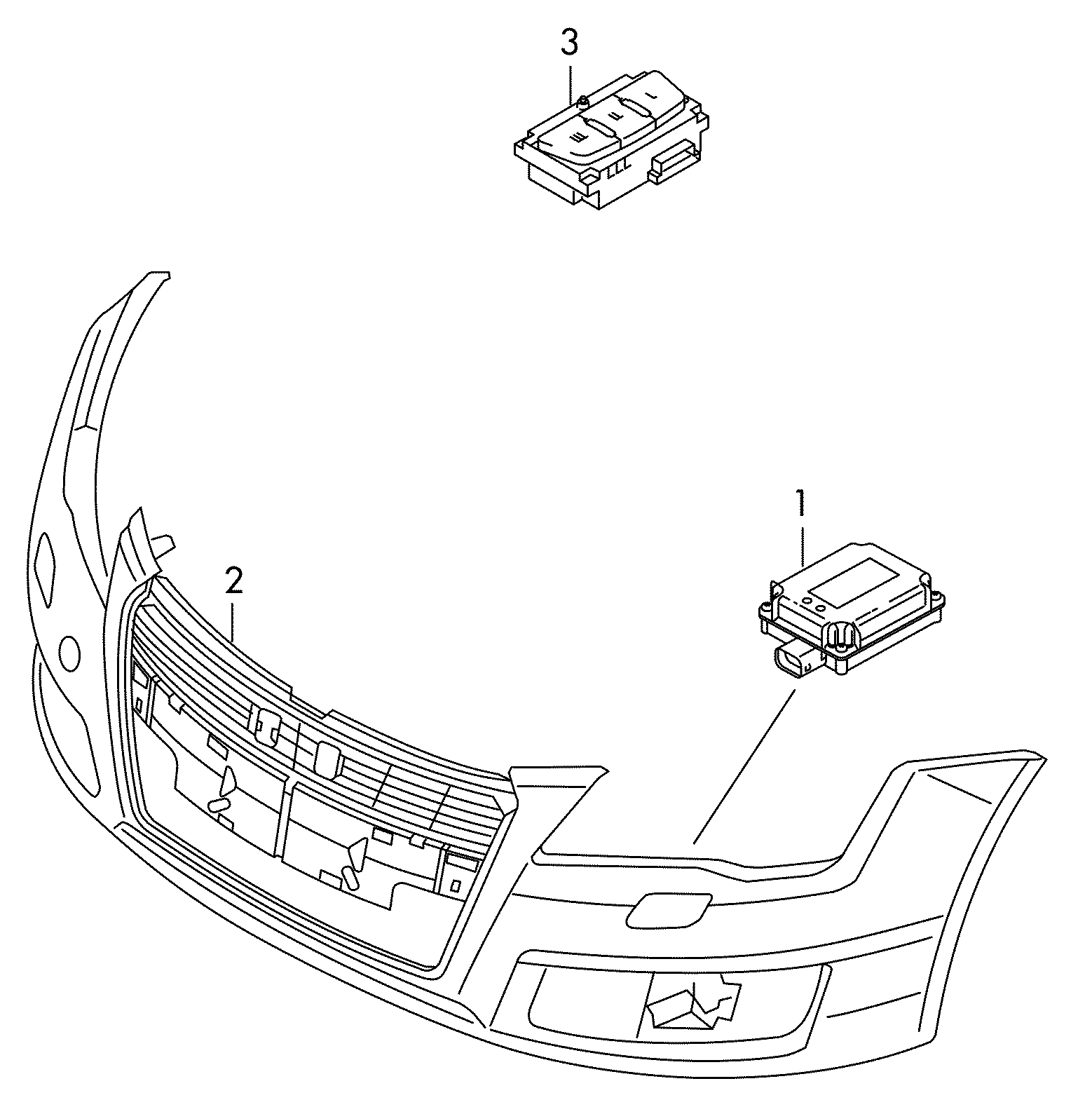 3

1

2