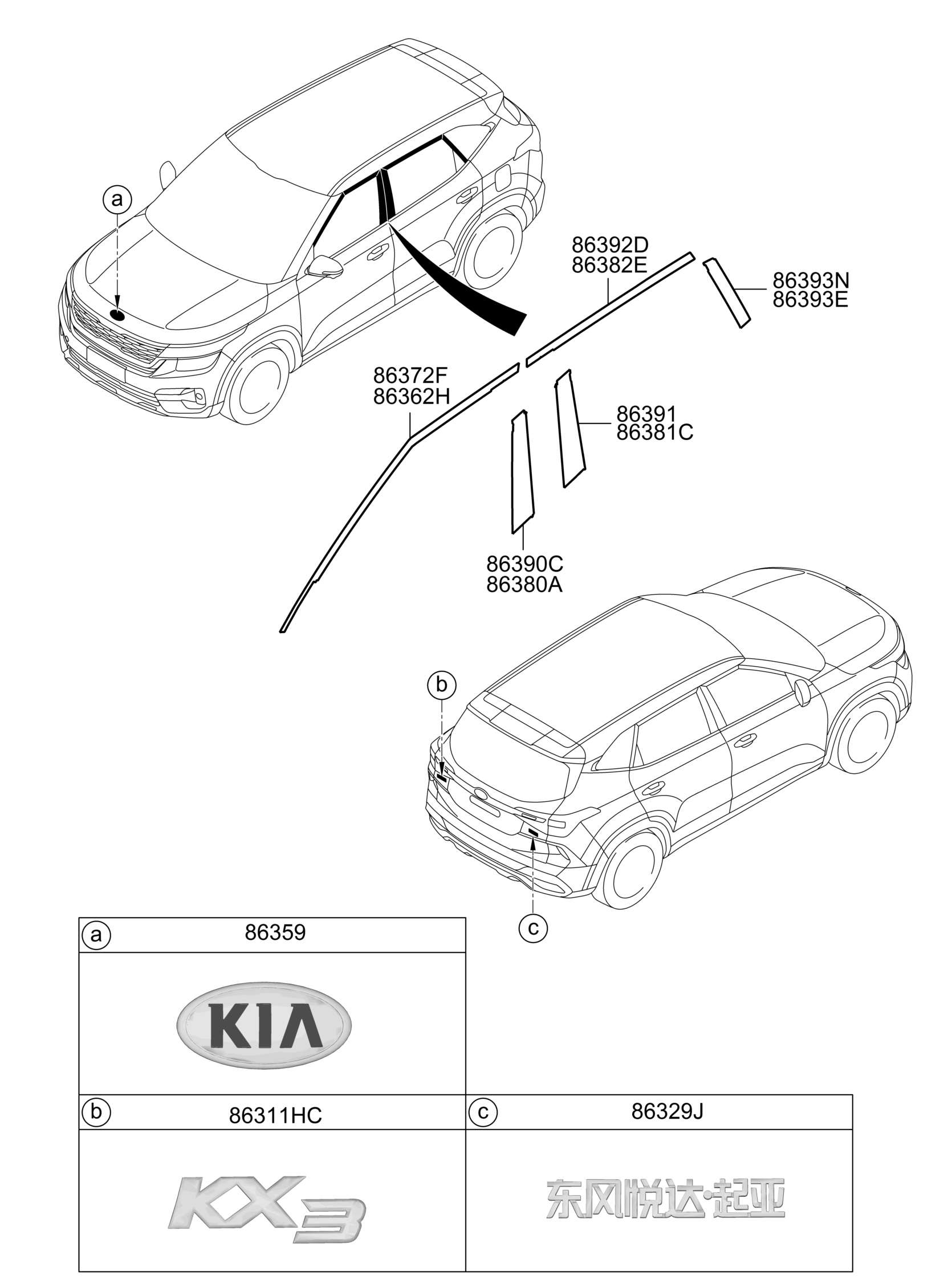 a

86392D
86382E

86393N
86393E

86372F
86362H

86391
86381C

86390C
86380A

b

c

a 86359

KIA

b 86311HC

KX3

c 86329J

东风悦达·起亚