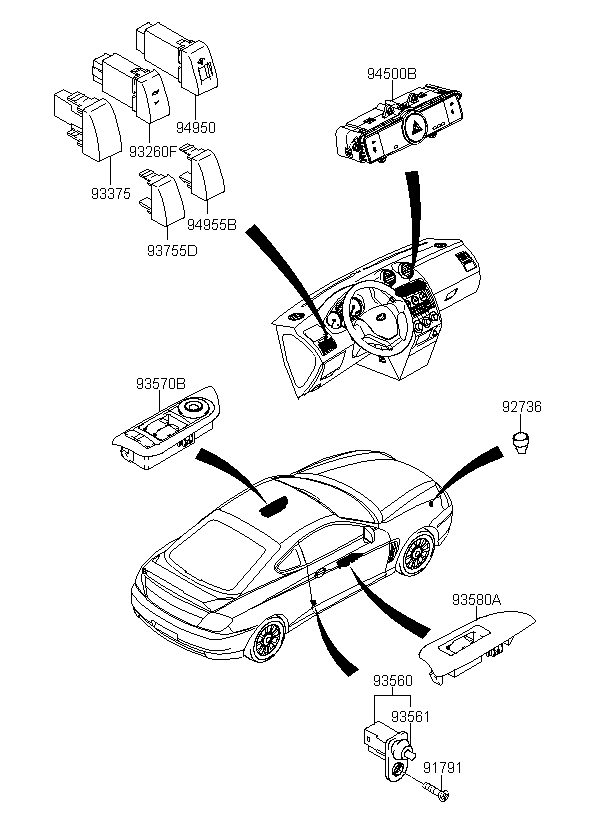 94950
93260F
93375
94955B
93755D
94500B
93570B
92736
93580A
93560
93561
91791