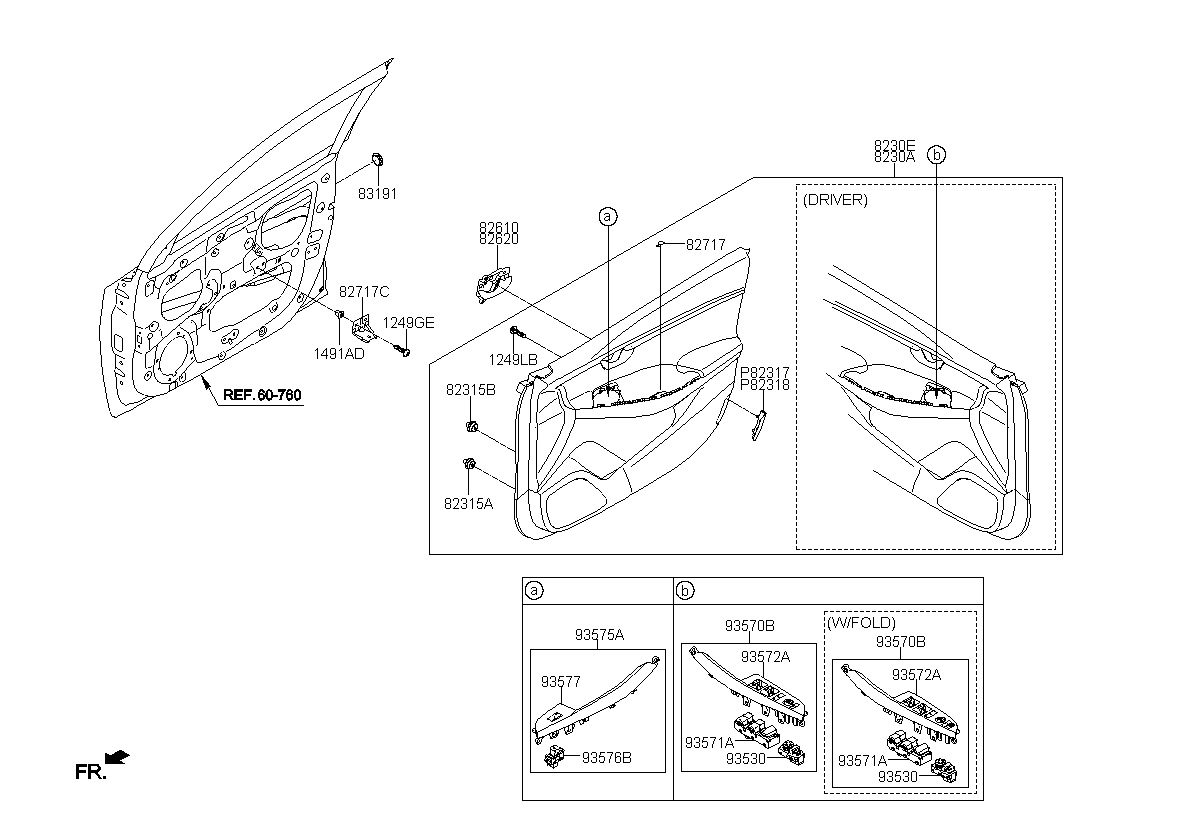 83191
82717C
1249GE
1491AD
REF.60-760
82610
82620
a
82717
1249LB
82315B
82315A
P82317
P82318
8230E
8230A
b
(DRIVER)
a
93575A
93577
93576B
b
93570B
93572A
93571A
93530
(W/FOLD)
93570B
93572A
93571A
93530
FR.