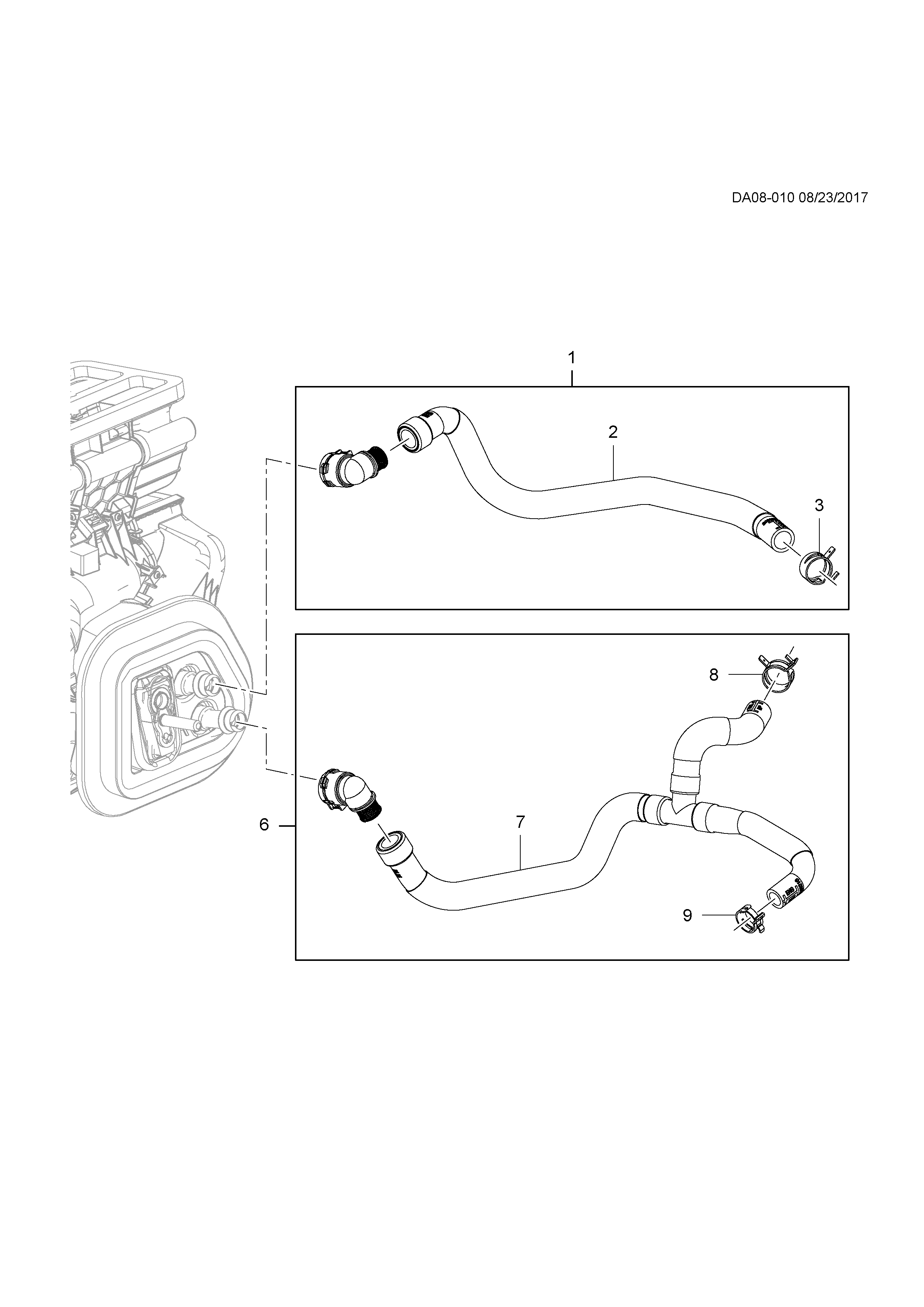 DA08-010 08/23/2017

1

2

3

8

6

7

9