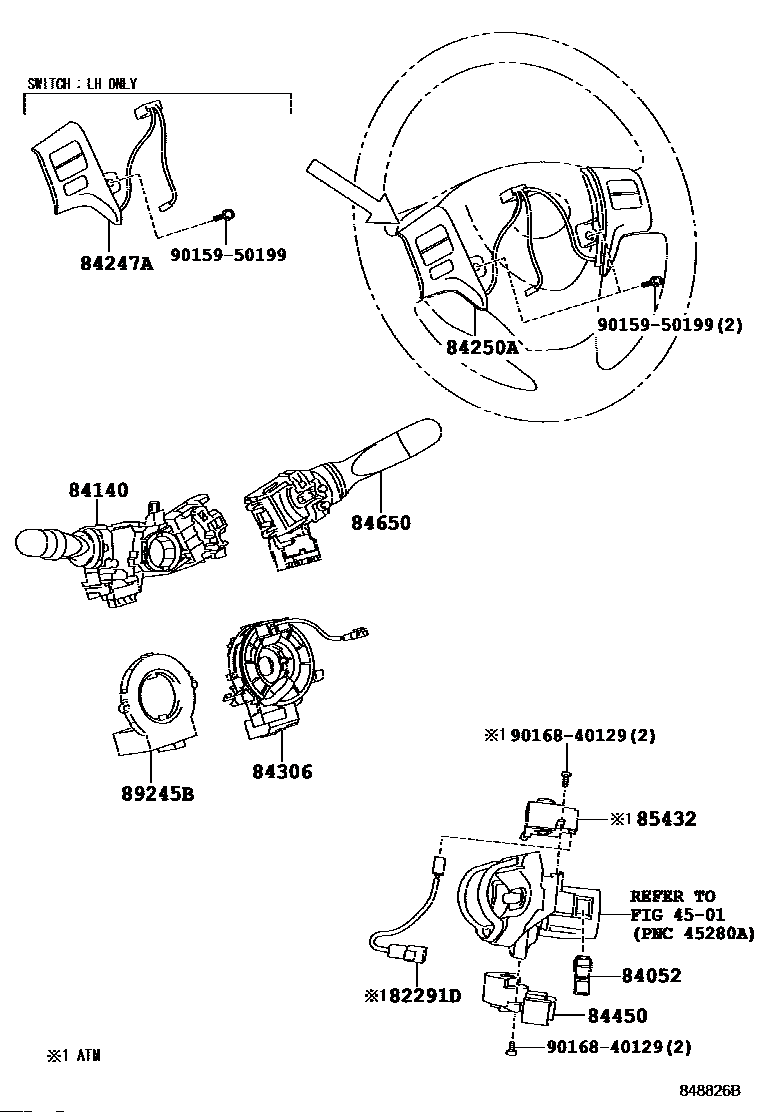 SWITCH : LH ONLY

84247A

90159-50199

84250A

90159-50199(2)

84140

84650

89245B

84306

※1 90168-40129(2)

※1 85432

REFER TO FIG 45-01 (PNC 45280A)

84052

※1 82291D

84450

90168-40129(2)

※1 ATM

848826B