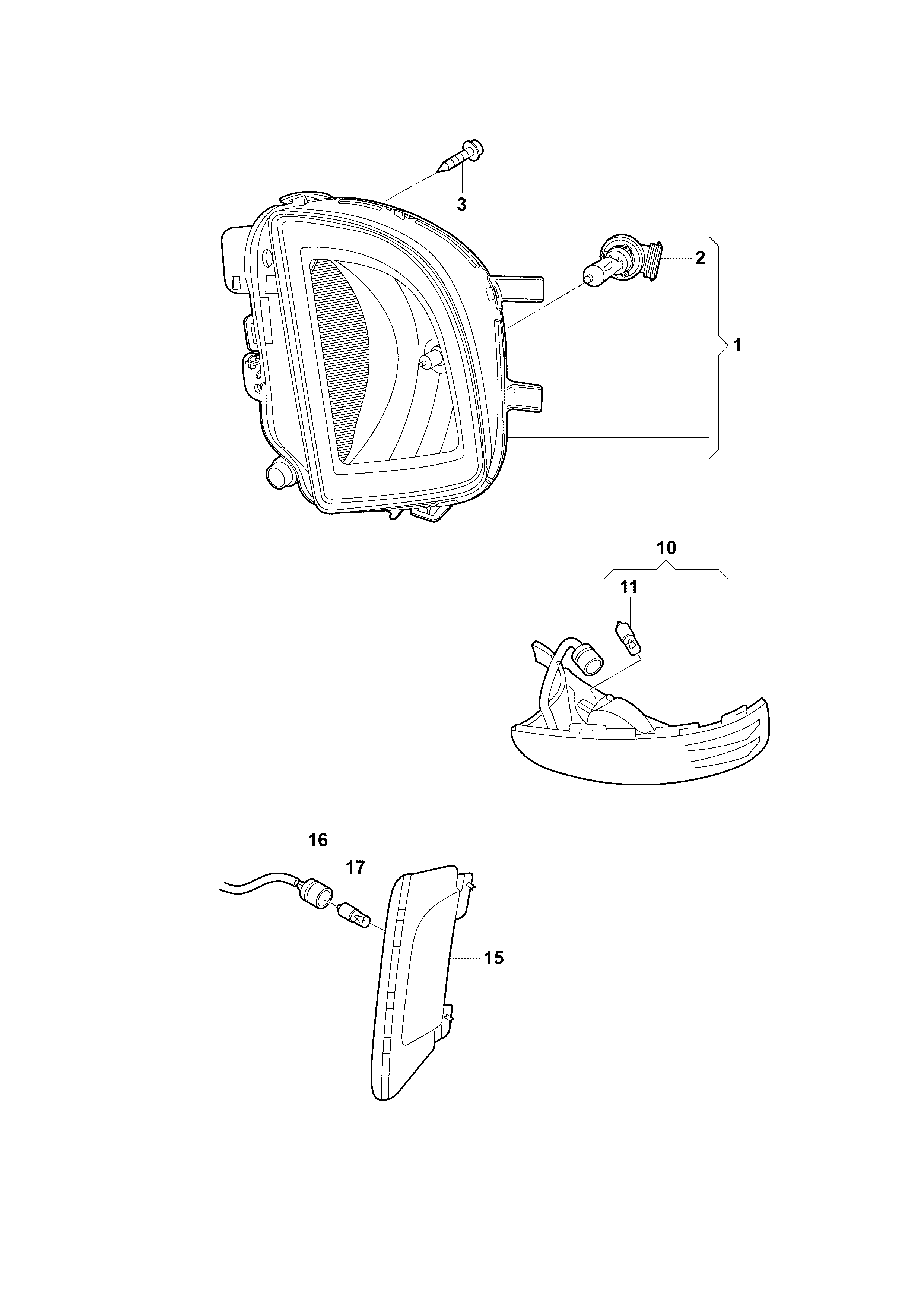 3
2
1
10
11
16
17
15