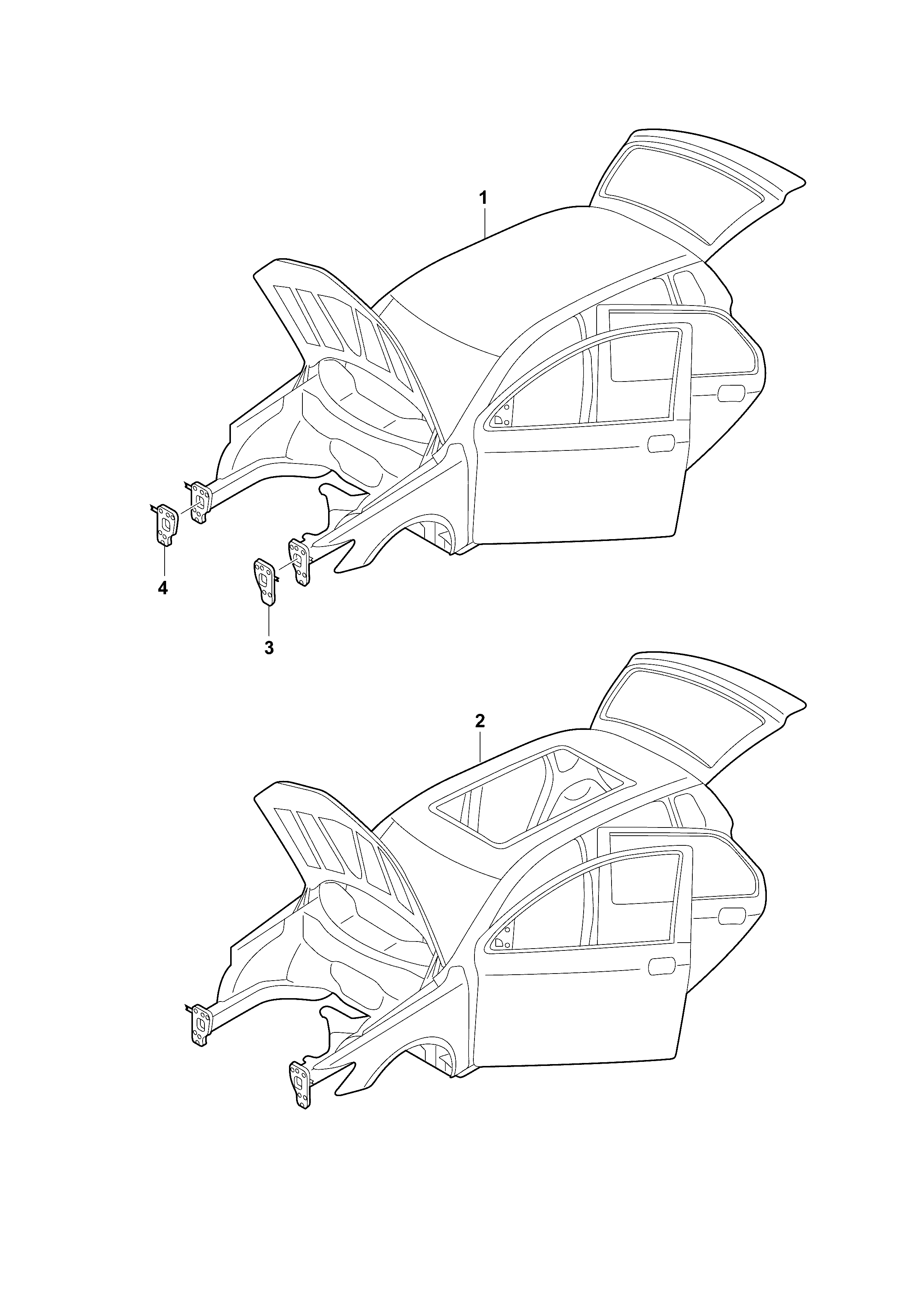 1

4

3

2