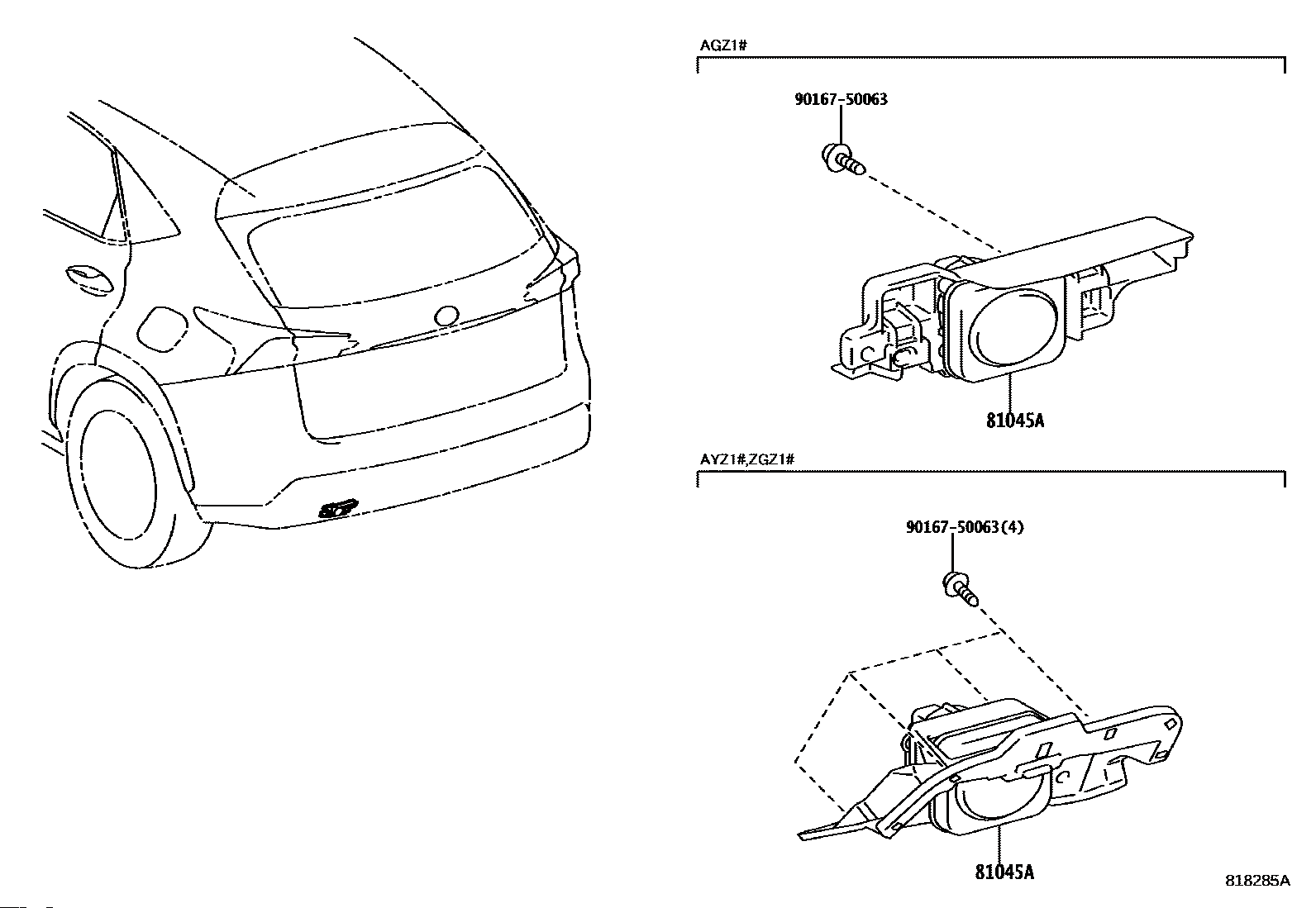 AGZ1#

90167-50063

81045A

AYZ1#,ZGZ1#

90167-50063(4)

81045A

818285A