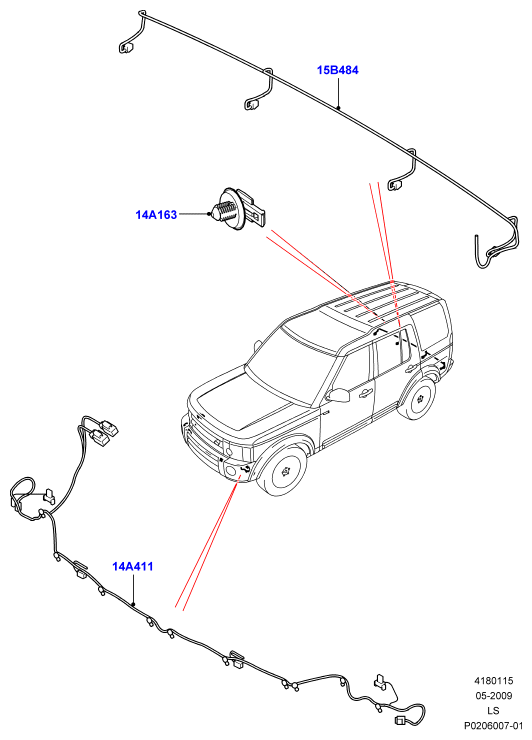 15B484

14A163

14A411

4180115
05-2009
LS
P0206007-01