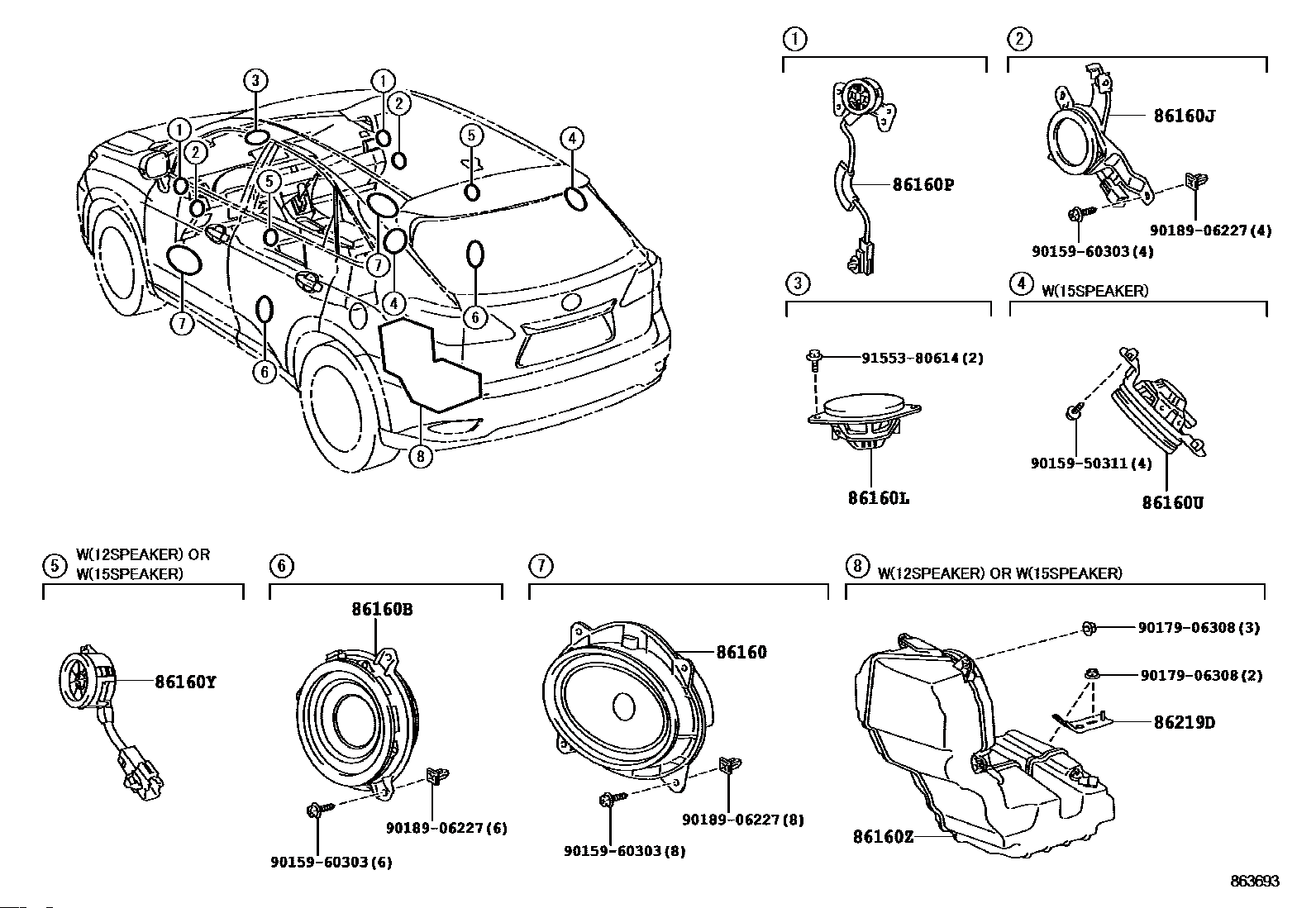 3
1
2
1
2
5
4
5
7
4
6
7
6
8

1
86160P

2
86160J
90189-06227(4)
90159-60303(4)

3
91553-80614(2)
86160L

4 W(15SPEAKER)
90159-50311(4)
86160U

5 W(12SPEAKER) OR W(15SPEAKER)
86160Y

6
86160B
90189-06227(6)
90159-60303(6)

7
86160
90189-06227(8)
90159-60303(8)

8 W(12SPEAKER) OR W(15SPEAKER)
90179-06308(3)
90179-06308(2)
86219D
86160Z

863693