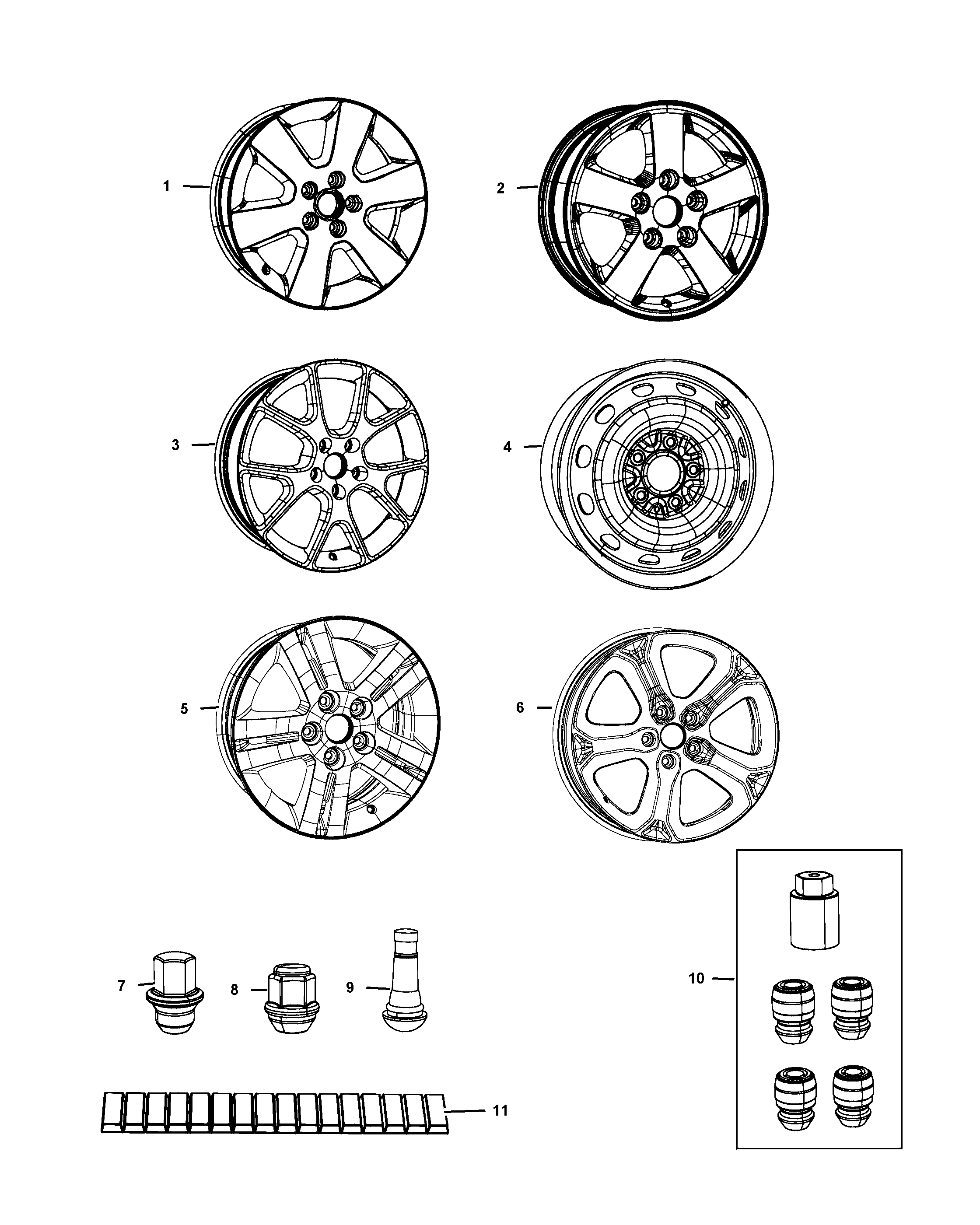 1
2
3
4
5
6
7
8
9
10
11