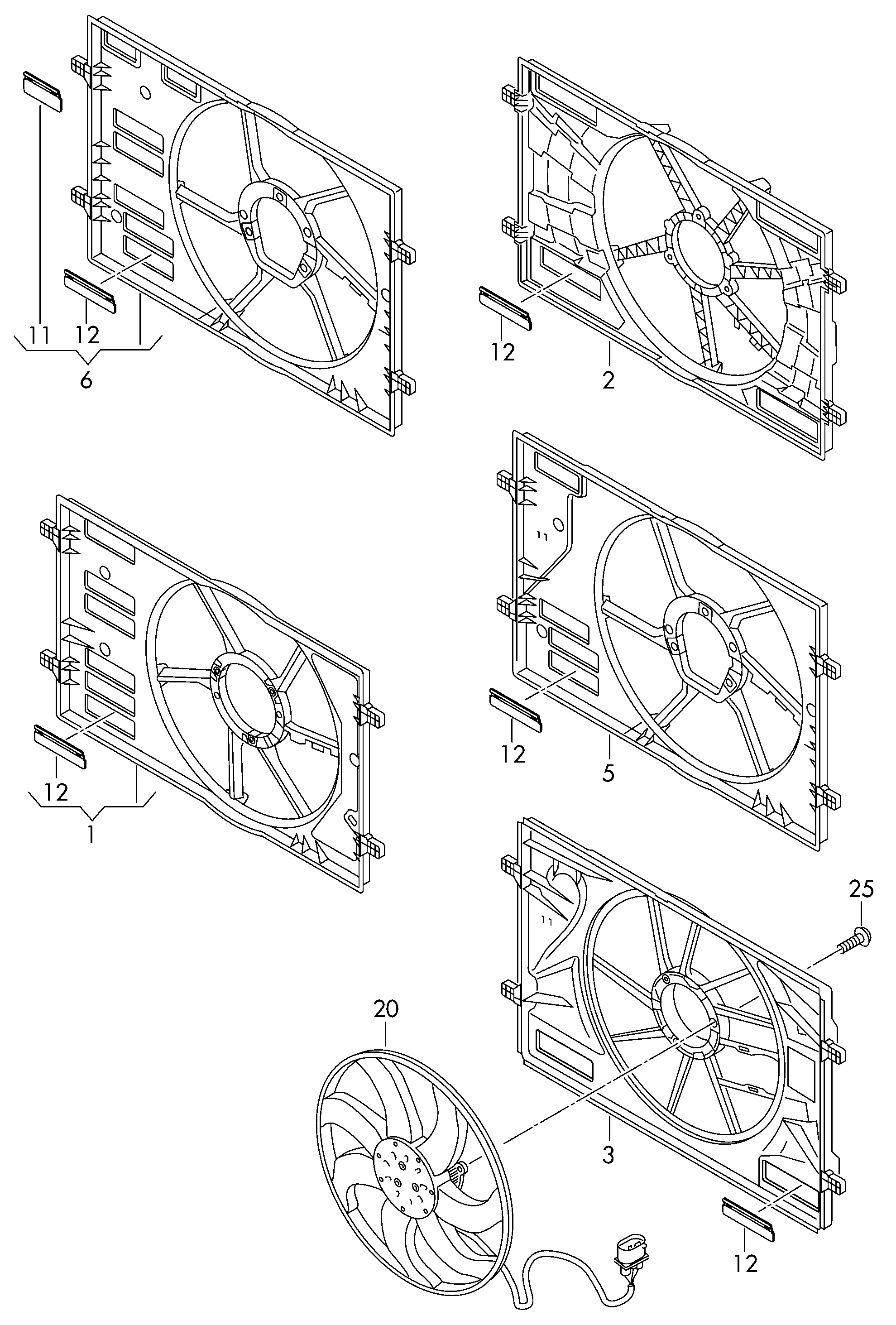 11
12
6
12
2
12
1
12
5
25
20
3
12