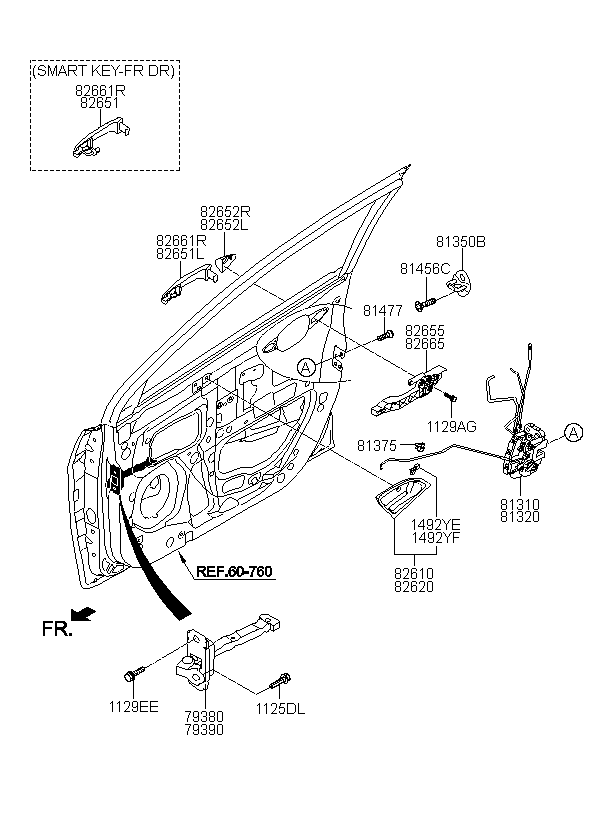 (SMART KEY-FR DR)
82661R
82651

82652R
82652L

82661R
82651L

81350B

81456C

81477

82655
82665

A

1129AG

81375

A

81310
81320

1492YE
1492YF

82610
82620

REF.60-760

FR.

1129EE

79380
79390

1125DL