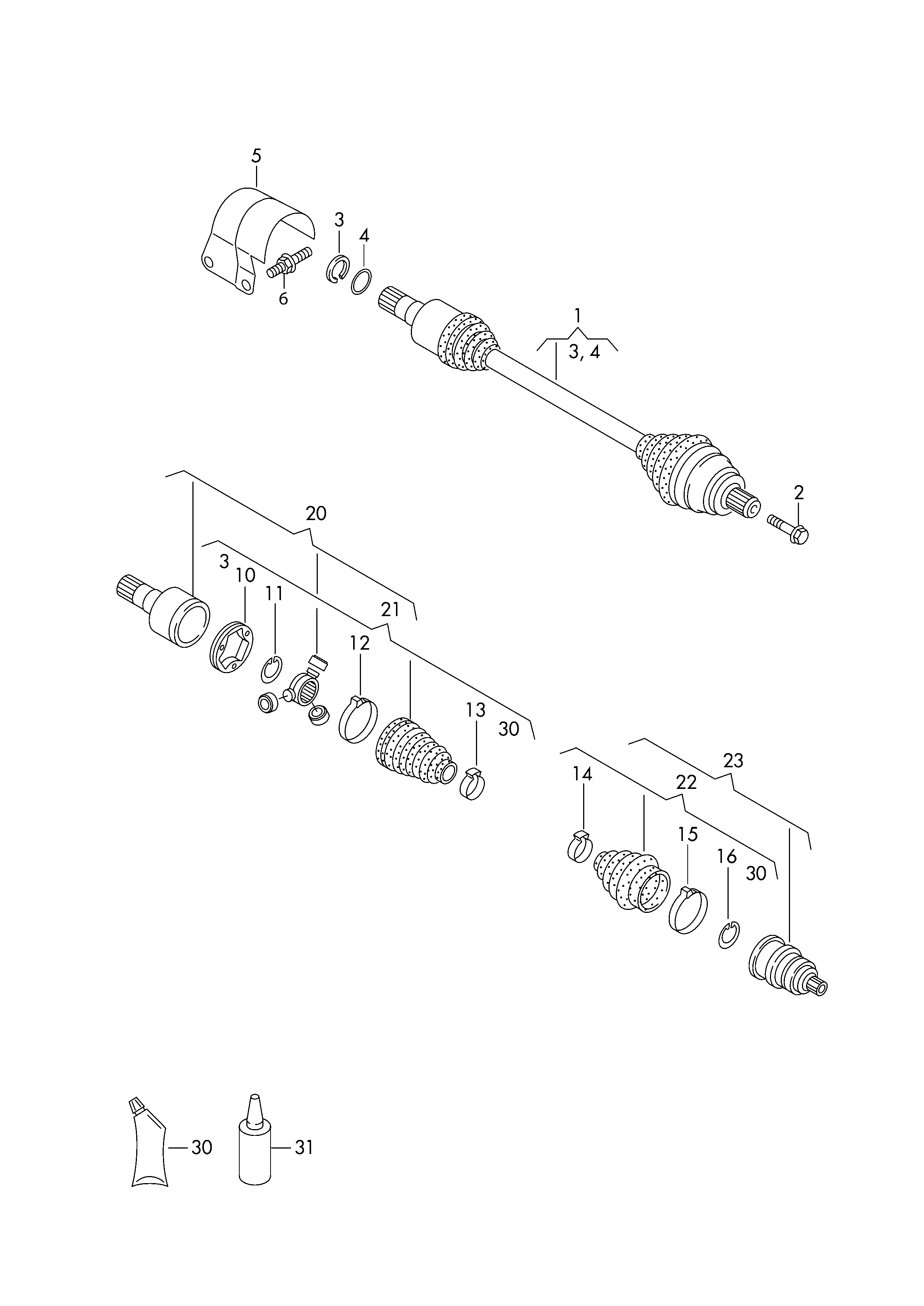 5
3
4
6
1
3, 4
2
20
3
10
11
21
12
13
30
23
14
22
15
16
30
30
31