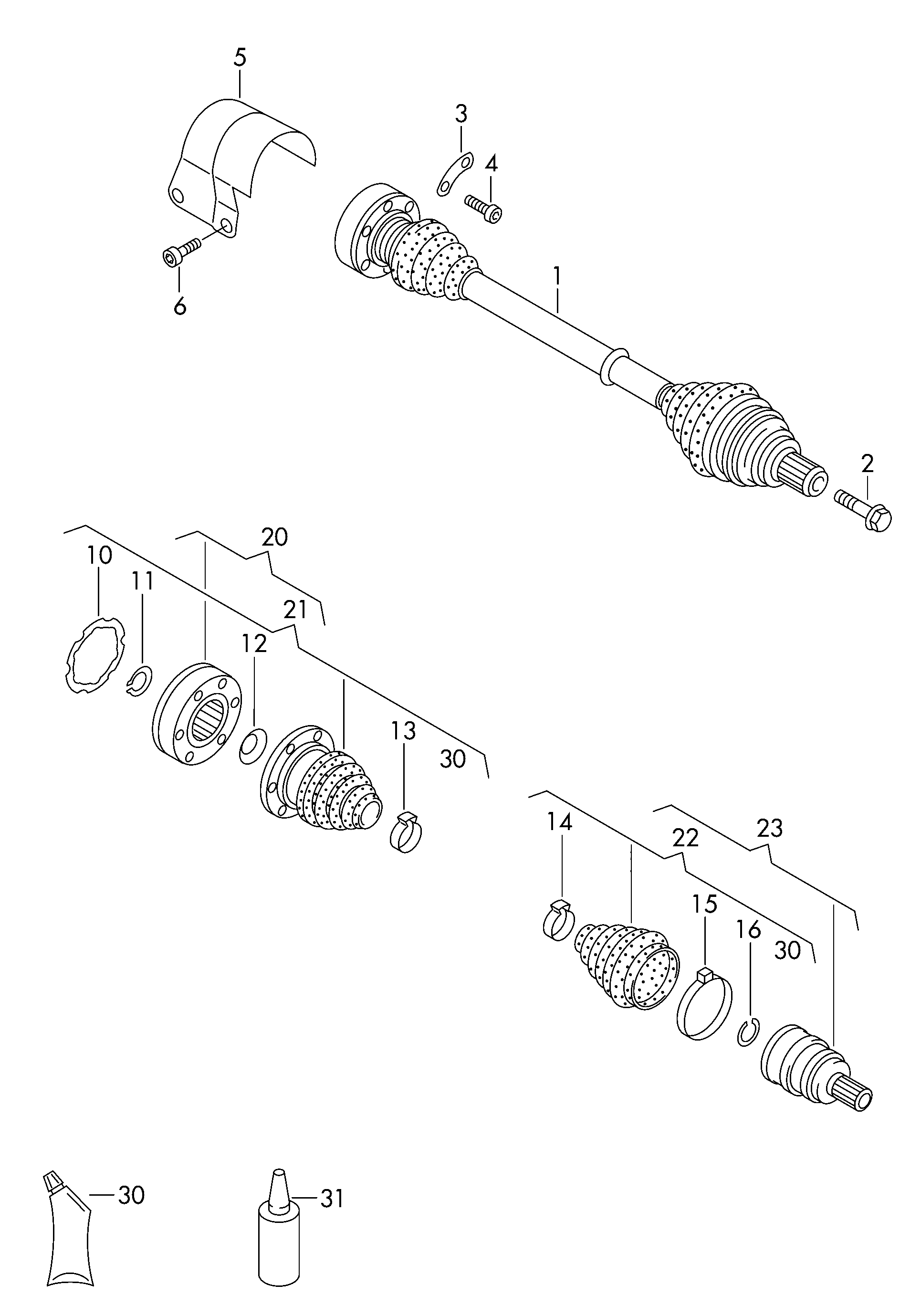 5
3
4
6
1
2
20
10
11
21
12
13
30
14
22
23
15
16
30
30
31