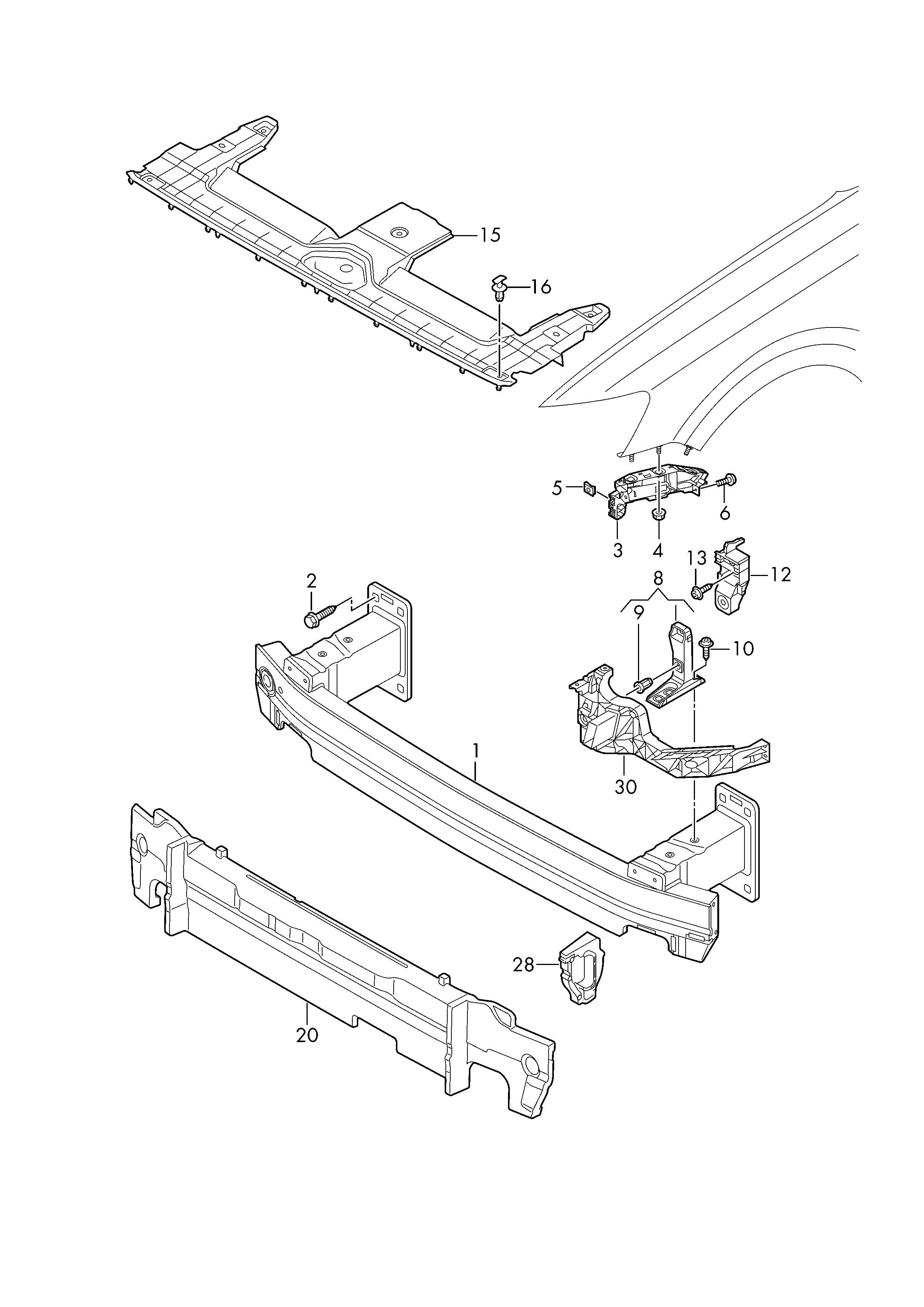 15
16
5
6
3
4
13
12
2
8
9
10
1
30
28
20