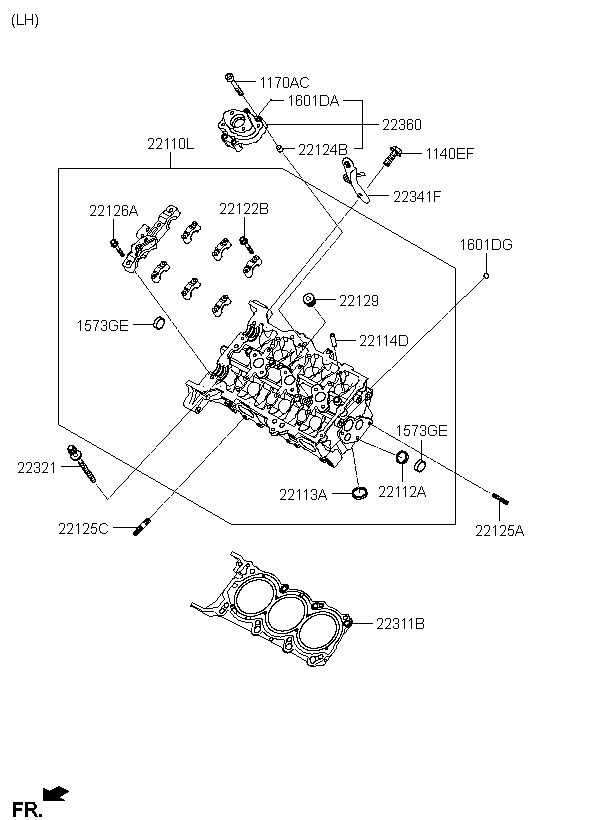 (LH)

1170AC
1601DA
22360
22124B
1140EF
22110L
22341F
22126A
22122B
1601DG
22129
1573GE
22114D
1573GE
22321
22113A
22112A
22125C
22125A
22311B

FR.