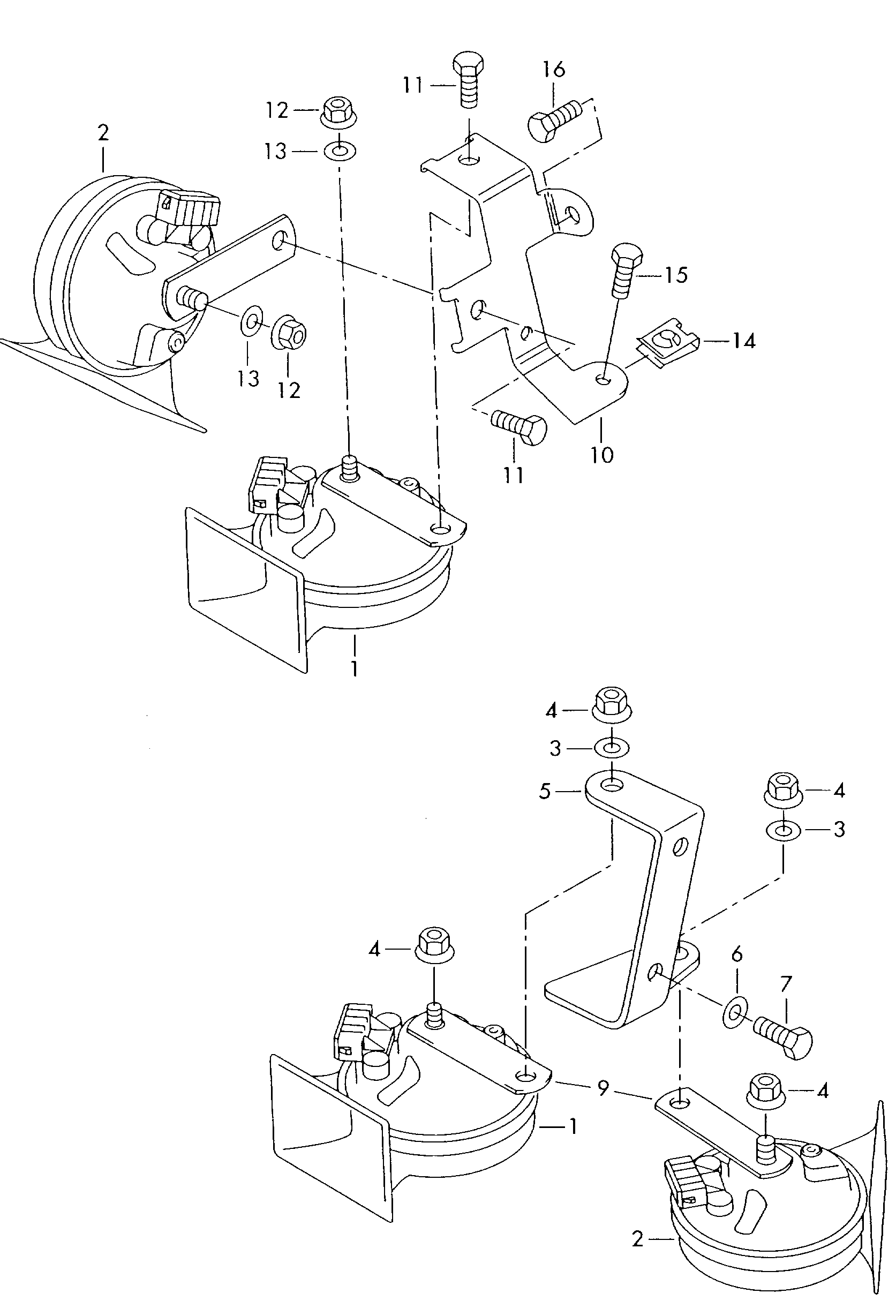 11
16
12
13
2
15
13
12
14
11
10
1
4
3
5
4
3
4
6
7
9
4
1
2