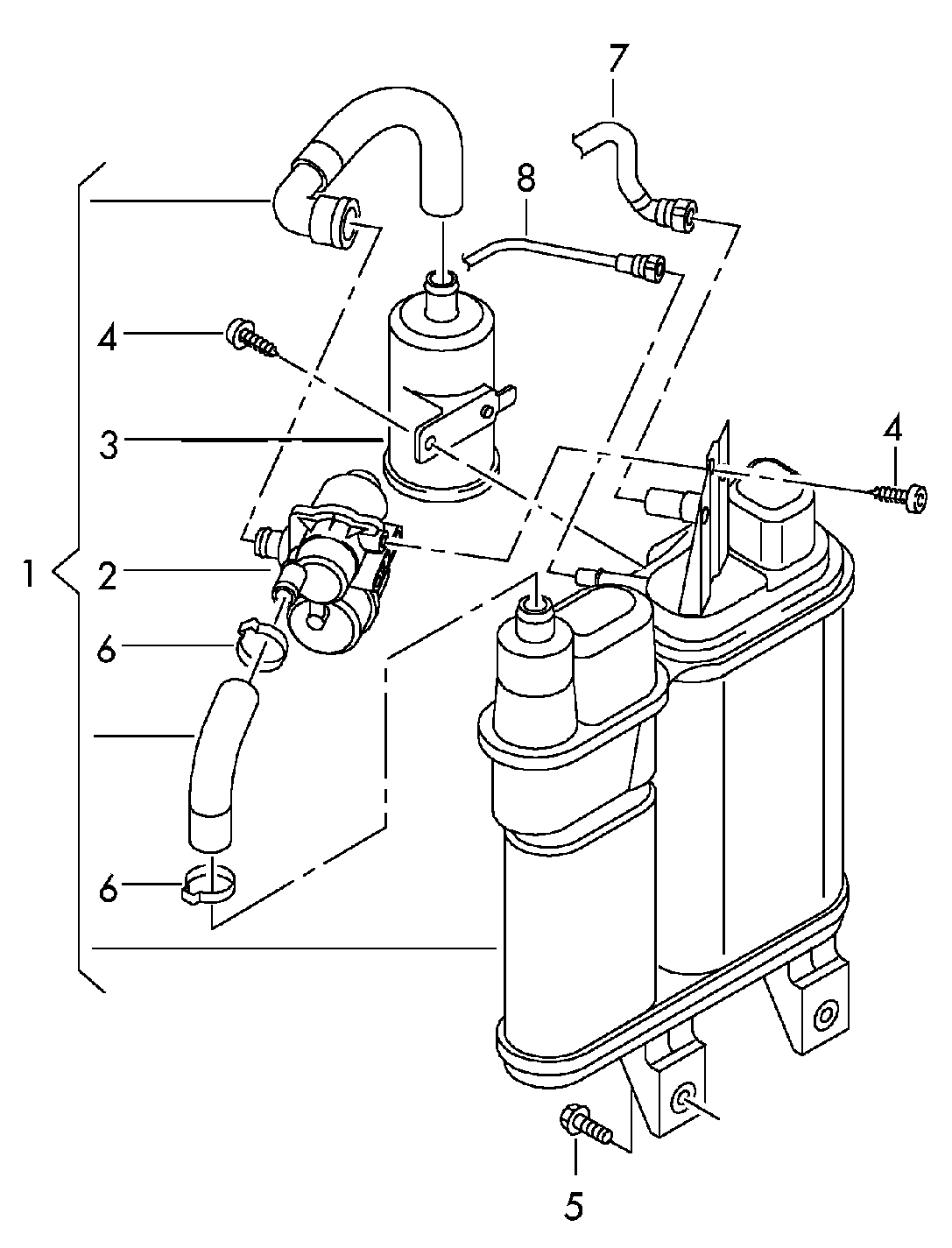 7
8
4
3
4
1
2
6
6
5